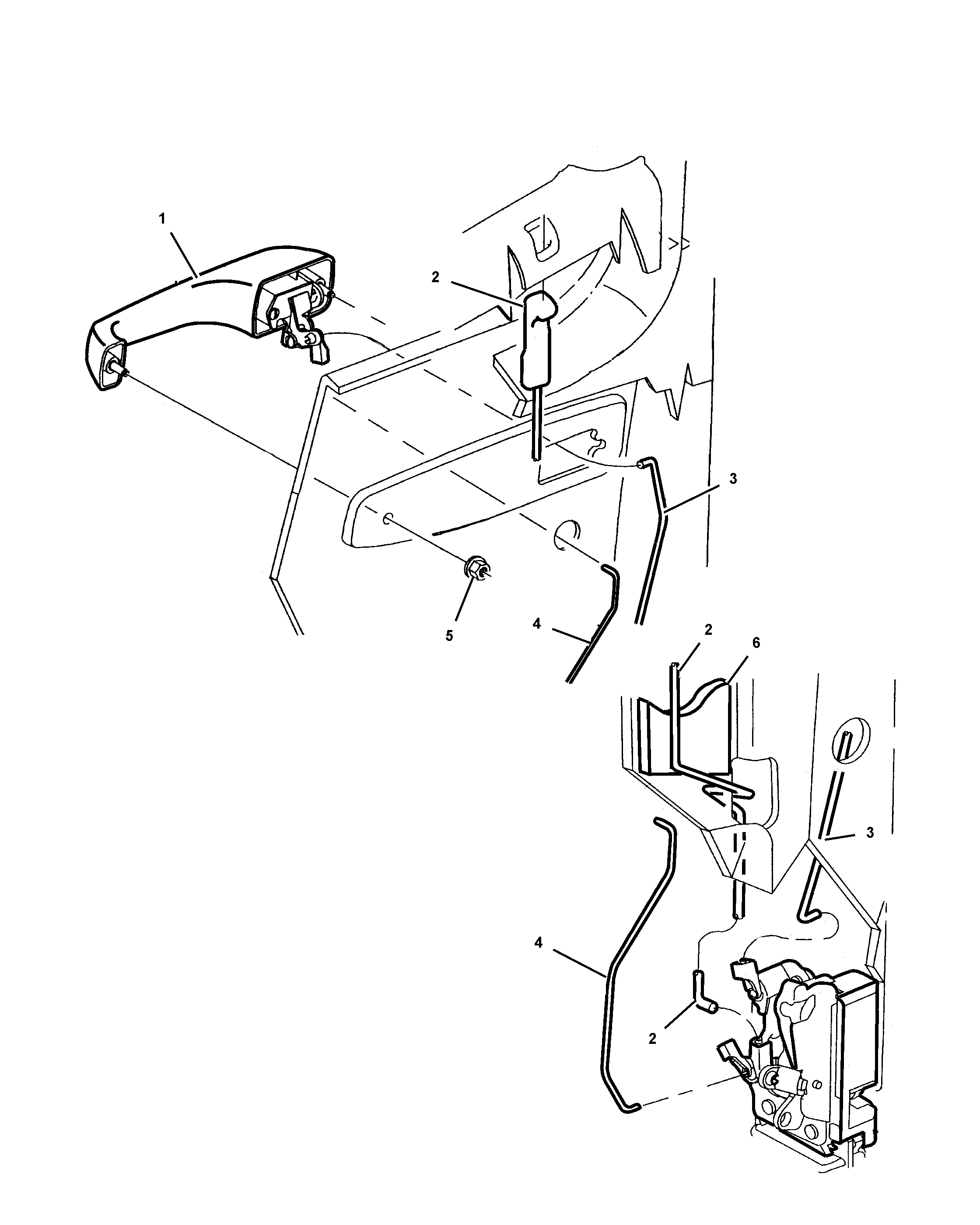 1
2
3
5
4
2
6
3
4
2