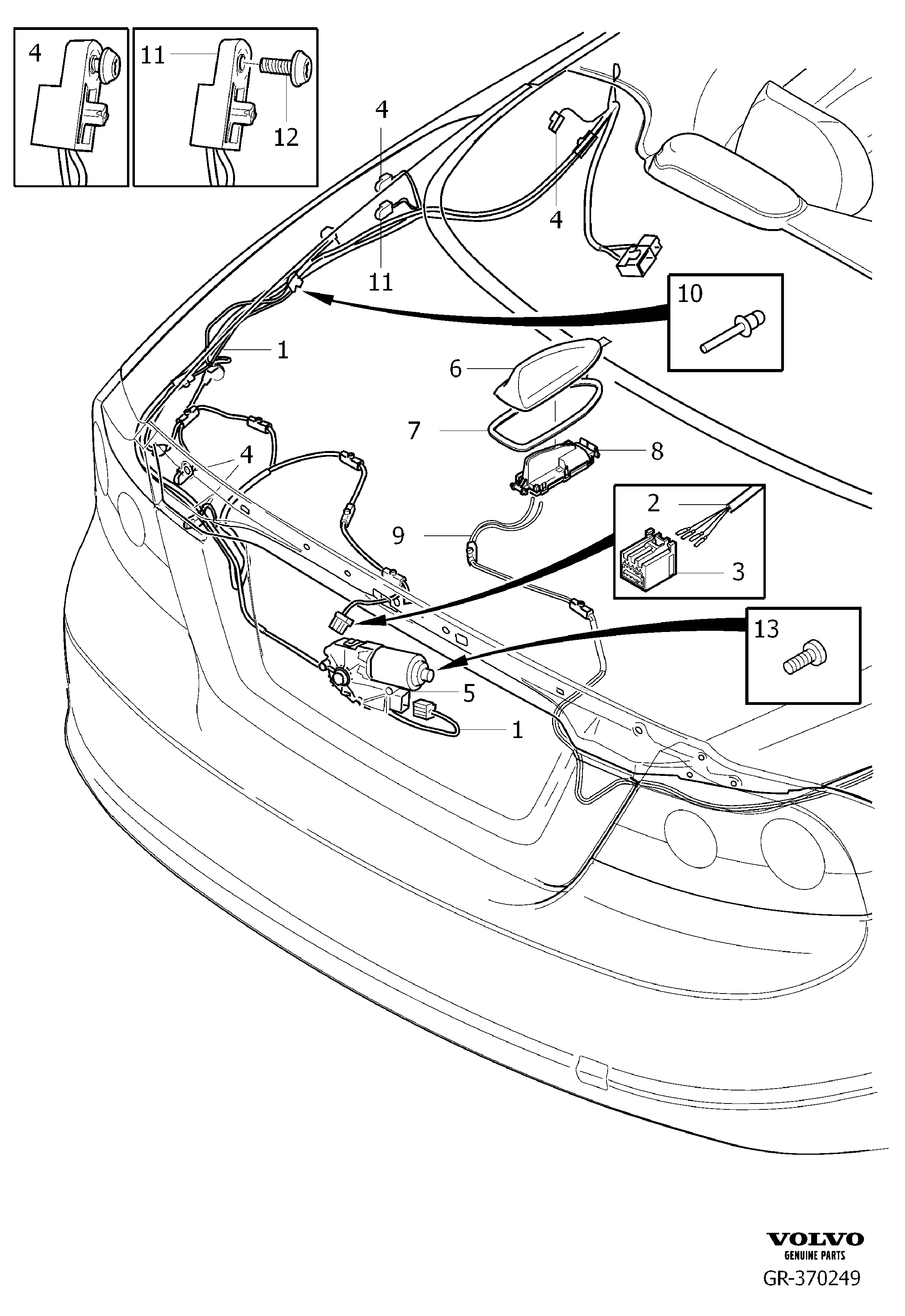 4
11
12
4
4
11
10
1
6
7
8
4
2
9
3
13
5
1

VOLVO
GENUINE PARTS
GR-370249