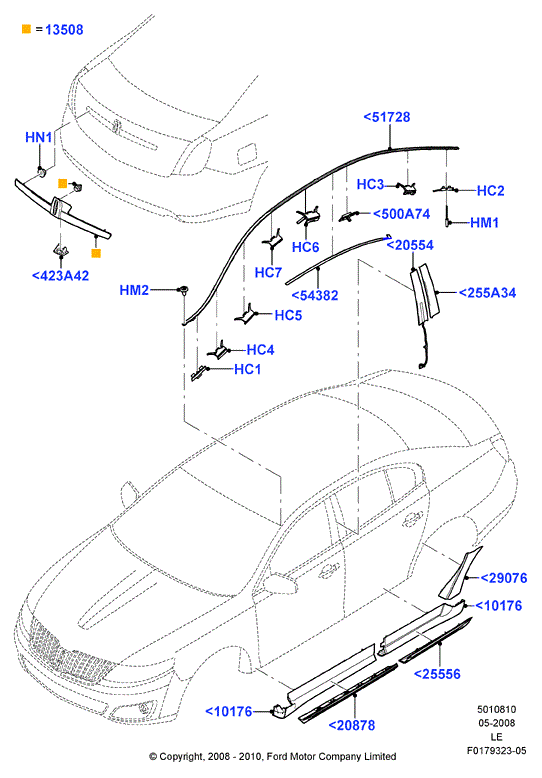 = 13508

HN1

<423A42

<51728

HC3

HC2

<500A74

HM1

HC6

<20554

HC7

<54382

<255A34

HM2

HC5

HC4

HC1

<29076

<10176

<25556

<10176

<20878

5010810
05-2008
LE
F0179323-05

© Copyright, 2008 - 2010, Ford Motor Company Limited