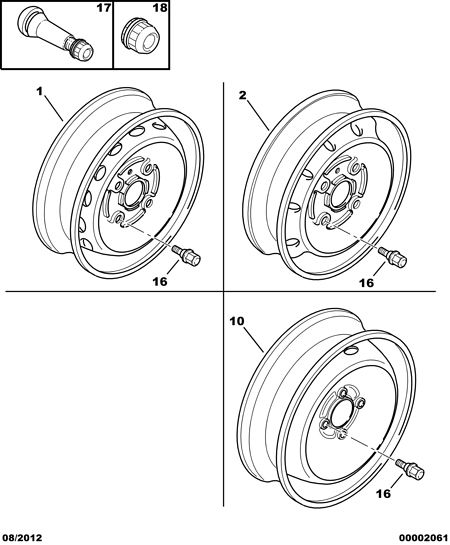 17
18
1
16
2
16
10
16
08/2012
00002061