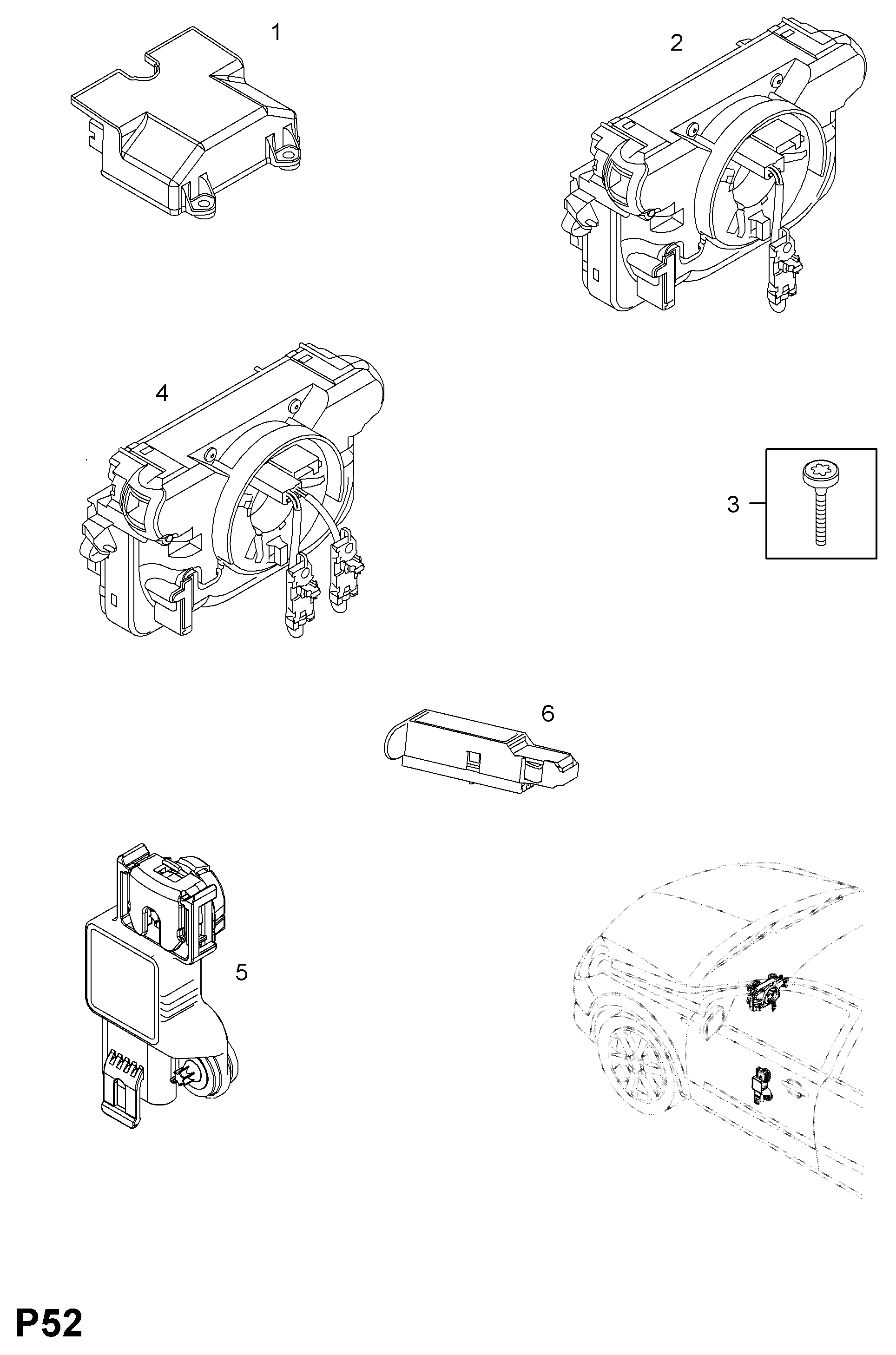 1

2

4

3

6

5

P52