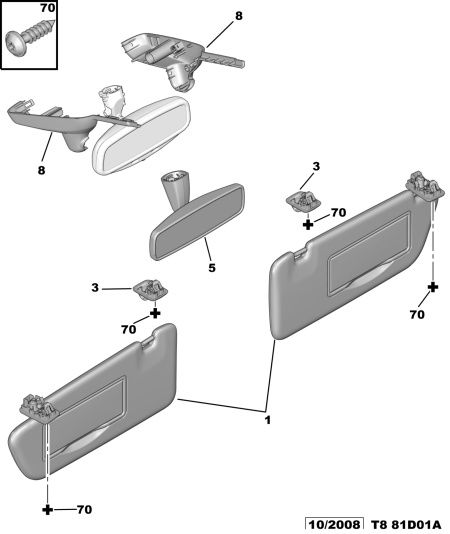 70

8

8

3

70

5

3

70

70

1

70

10/2008 T8 81D01A