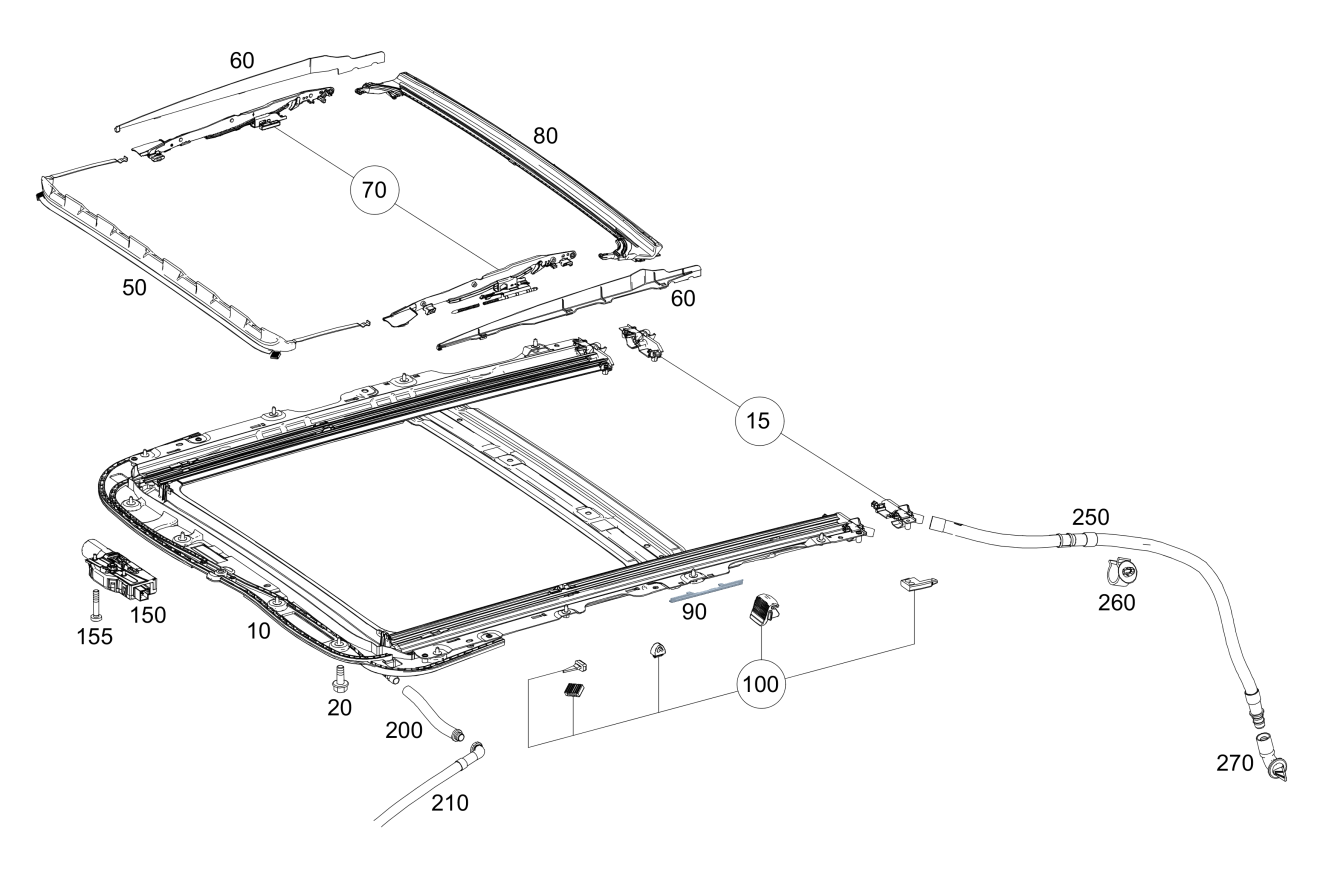 60
80
70
50
60
15
250
260
150
155
10
90
100
20
200
210
270