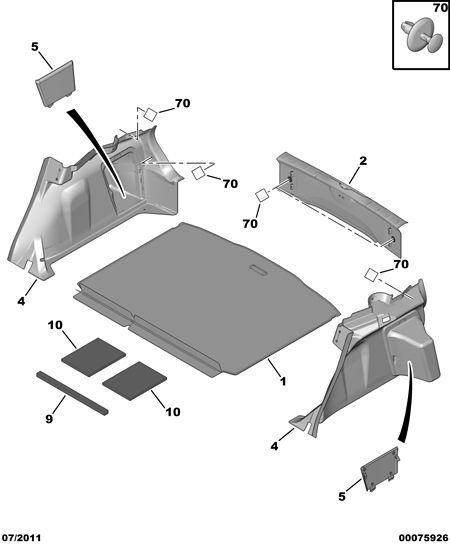 70

5

70

70

2

70

70

4

10

1

10

9

4

5

07/2011

00075926