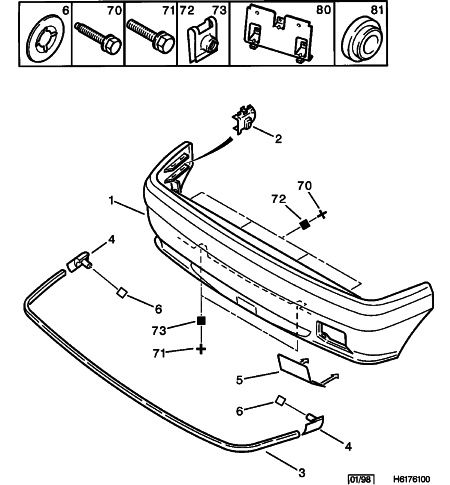 6
70
71
72 73
80
81

2
70
72
1
4
6
73
71
5
6
4
3

01/98
H6176100