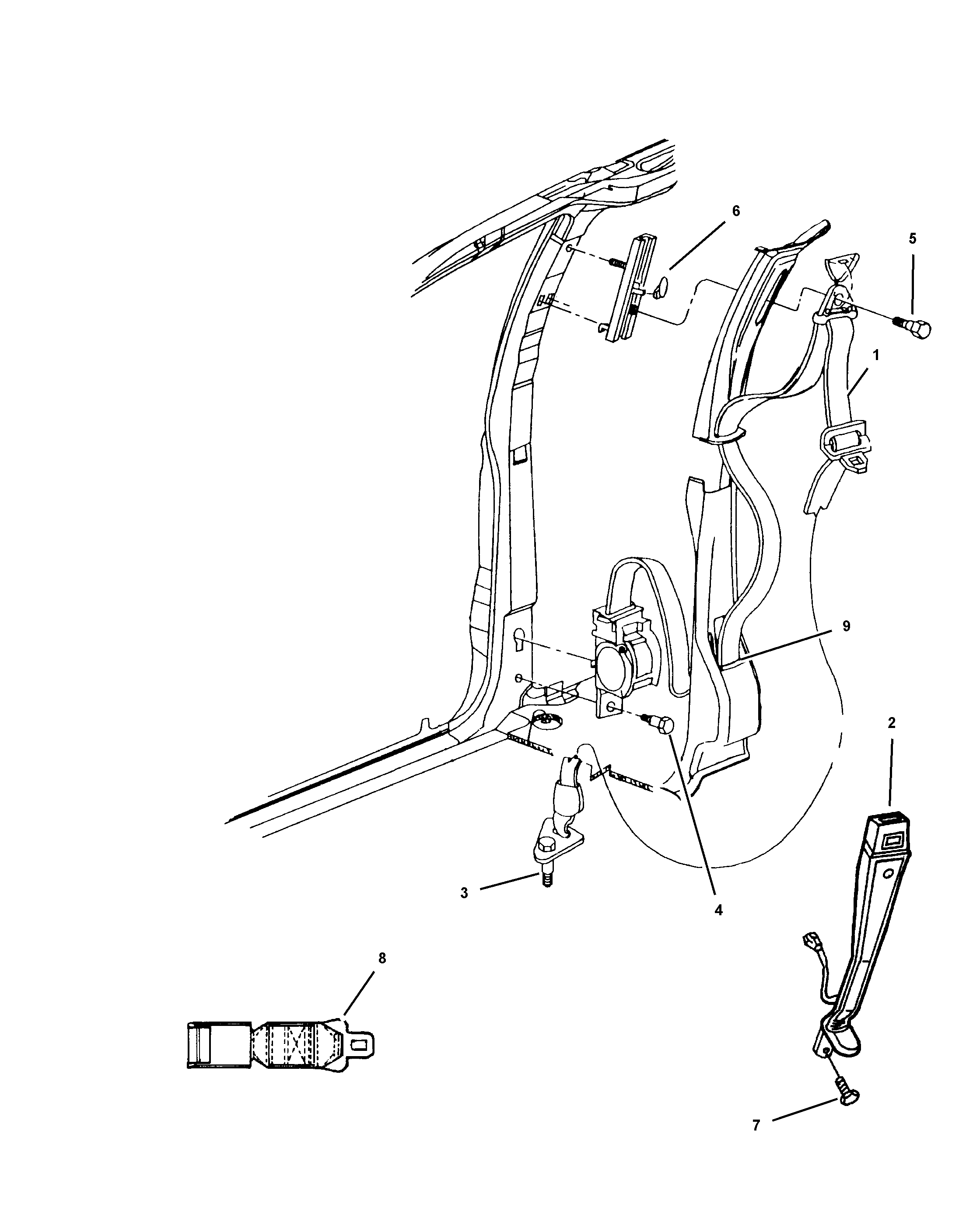 6
5
1
9
2
3
4
8
7