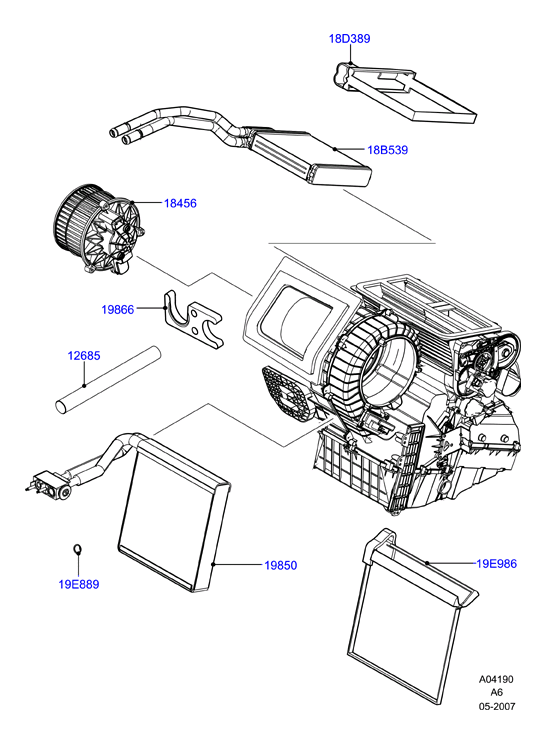 18D389
18B539
18456
19866
12685
19850
19E889
19E986
A04190
A6
05-2007