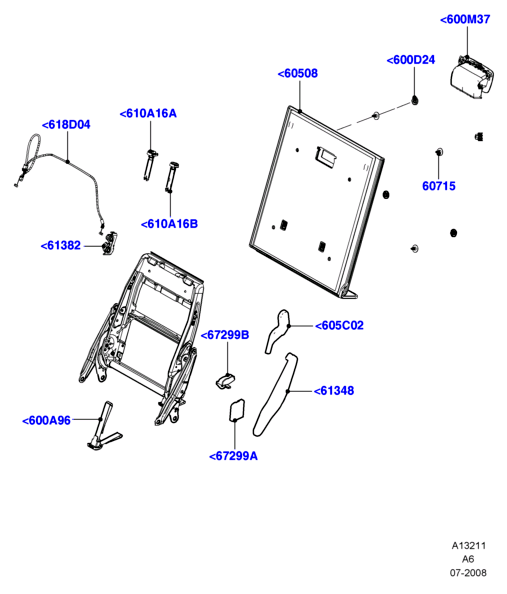 <600M37
<600D24
<60508
<610A16A
<618D04
60715
<610A16B
<61382
<605C02
<67299B
<61348
<600A96
<67299A

A13211
A6
07-2008