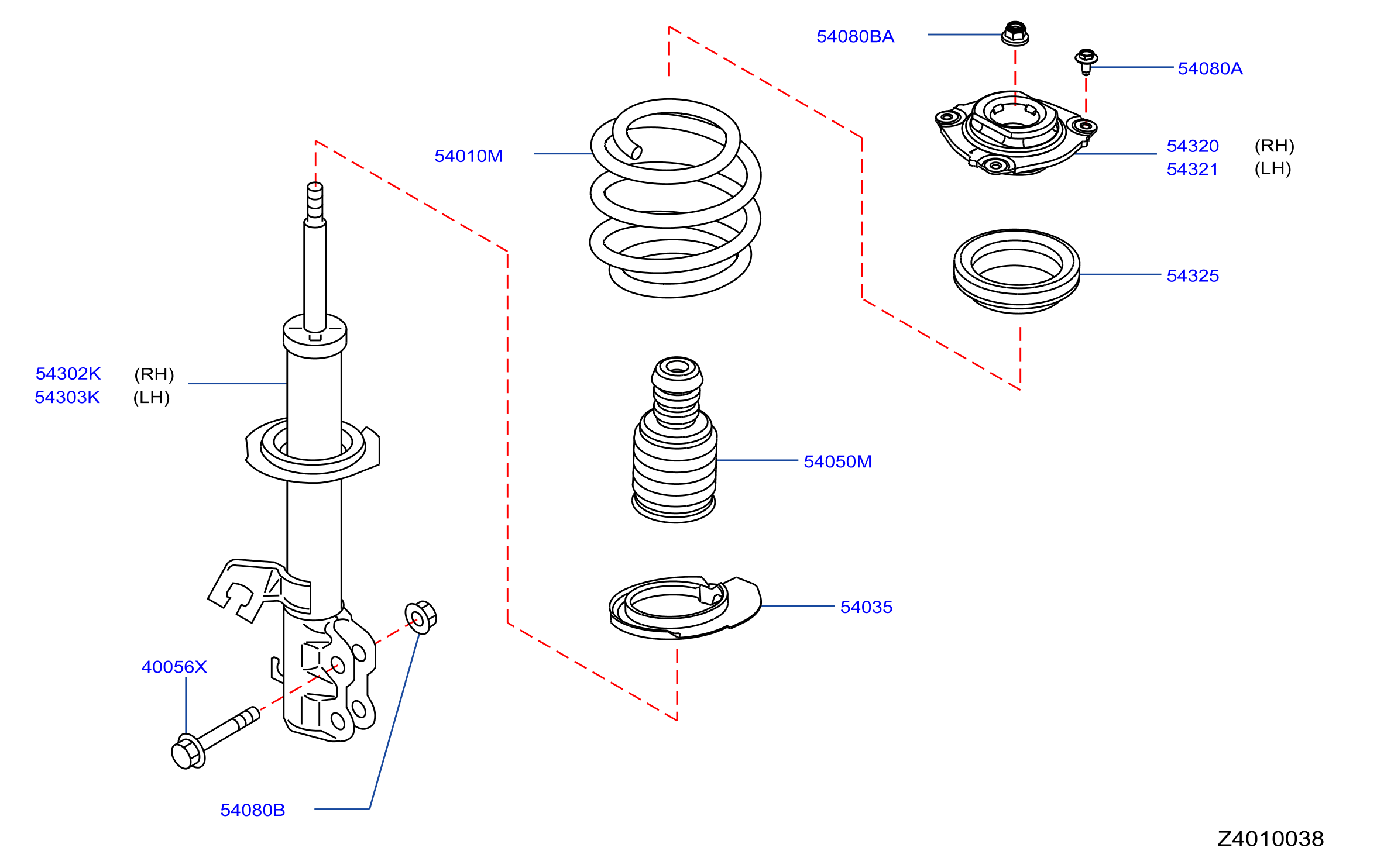 54080BA

54080A

54010M

54320 (RH)
54321 (LH)

54325

54302K (RH)
54303K (LH)

54050M

54035

40056X

54080B

Z4010038