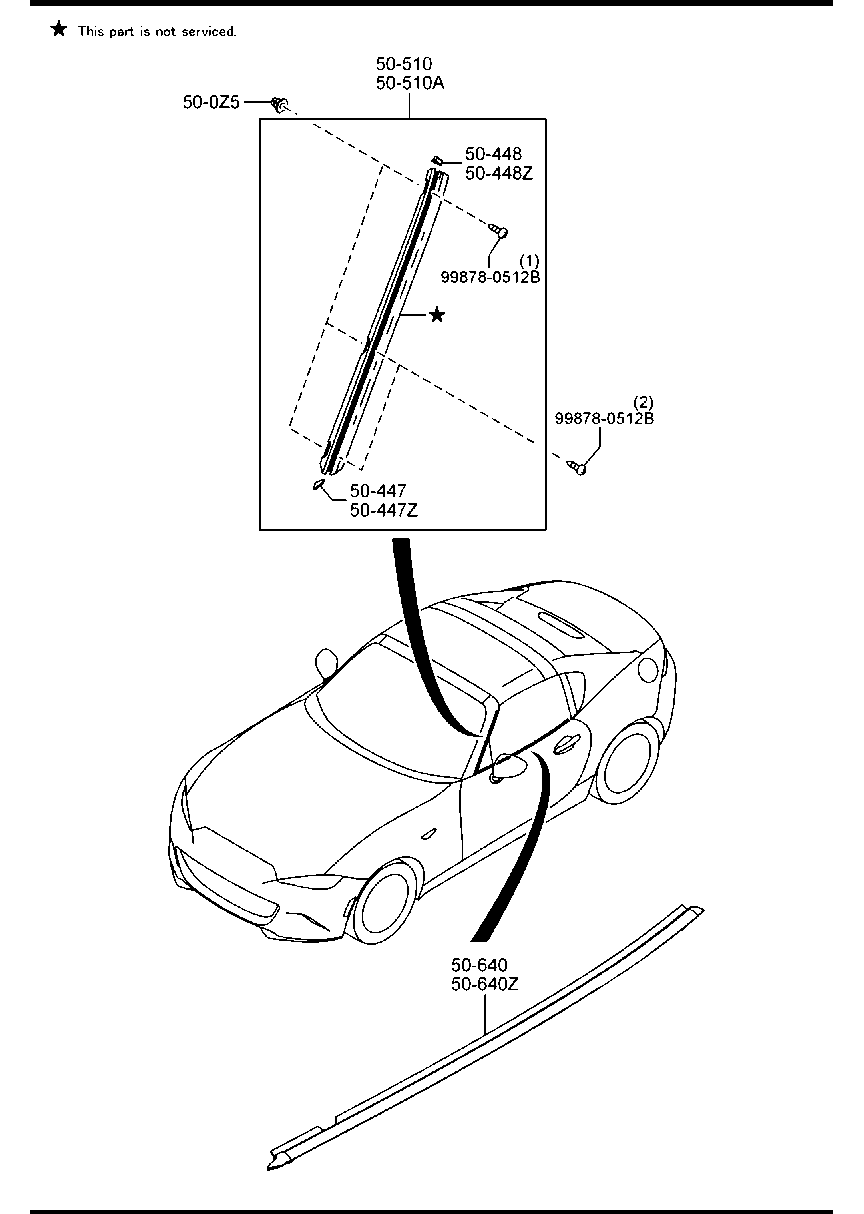 ★ This part is not serviced.

50-510
50-510A

50-0Z5

50-448
50-448Z

(1)
99878-0512B

★

(2)
99878-0512B

50-447
50-447Z

50-640
50-640Z