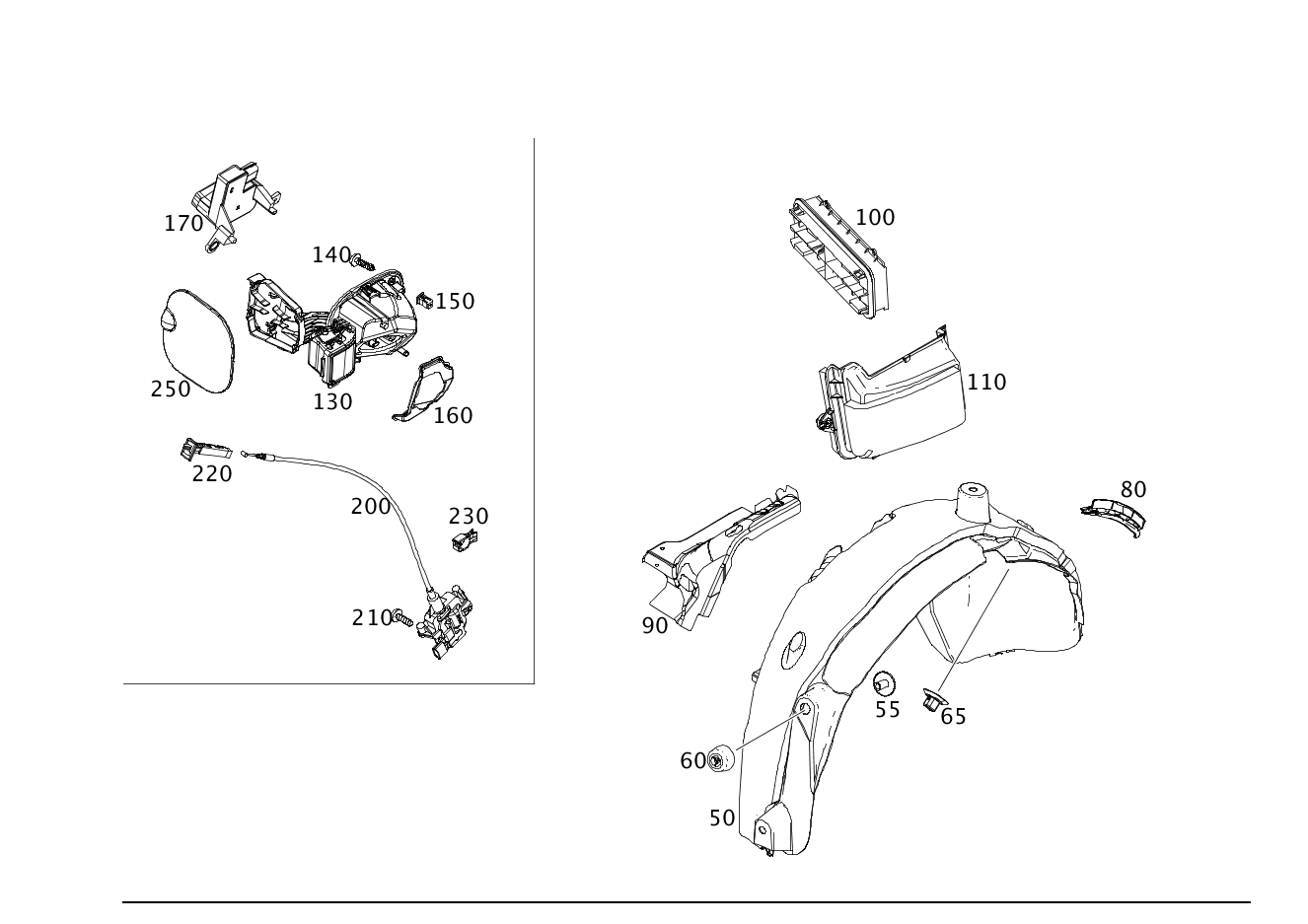 170
140
150
250
130
160
220
200
230
210
100
110
80
90
55
65
60
50