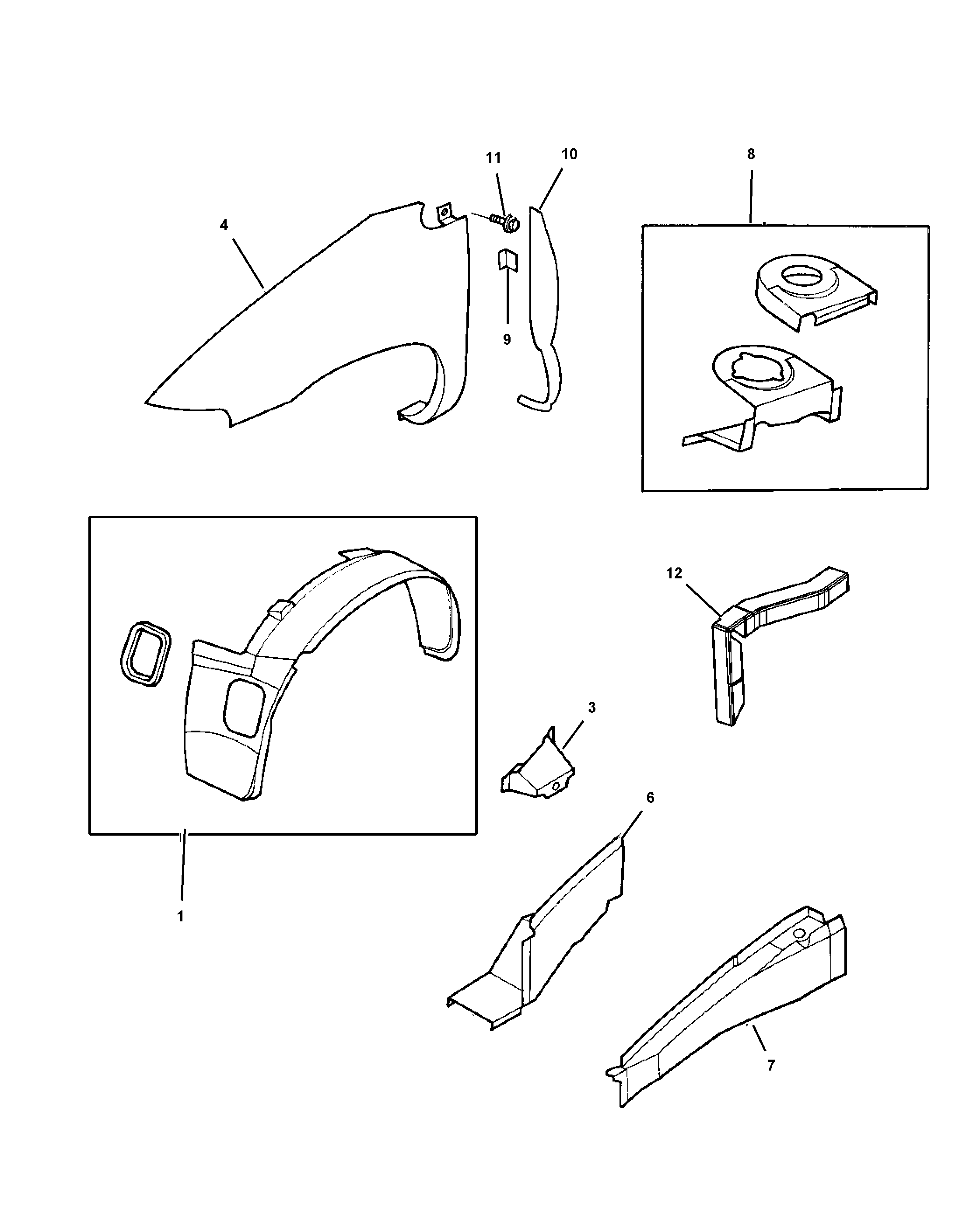 11
10
8
4
9
12
3
6
1
7