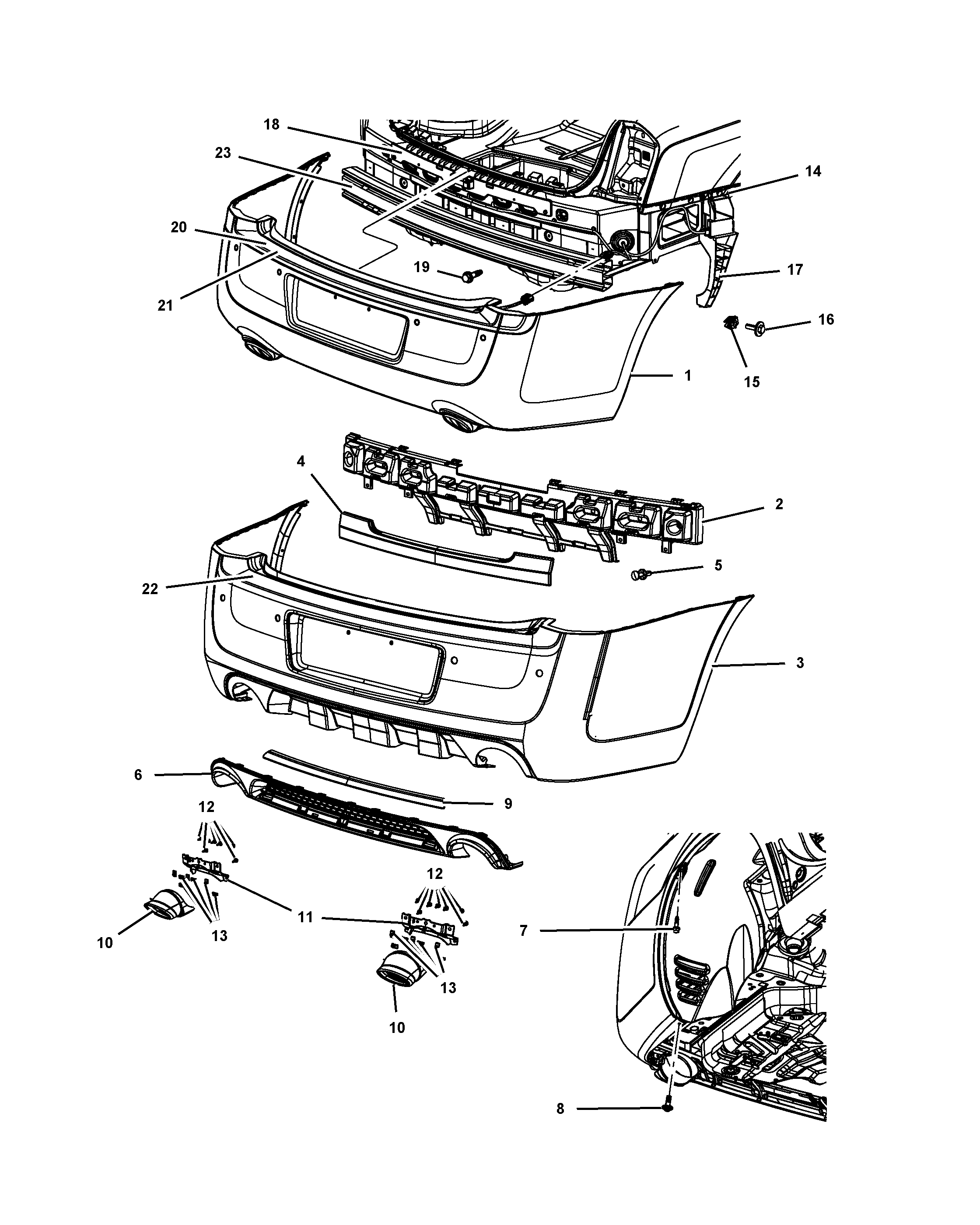 18
23
14
20
19
17
21
16
1
15
4
2
5
22
3
6
9
12
12
11
7
10
13
13
10
8