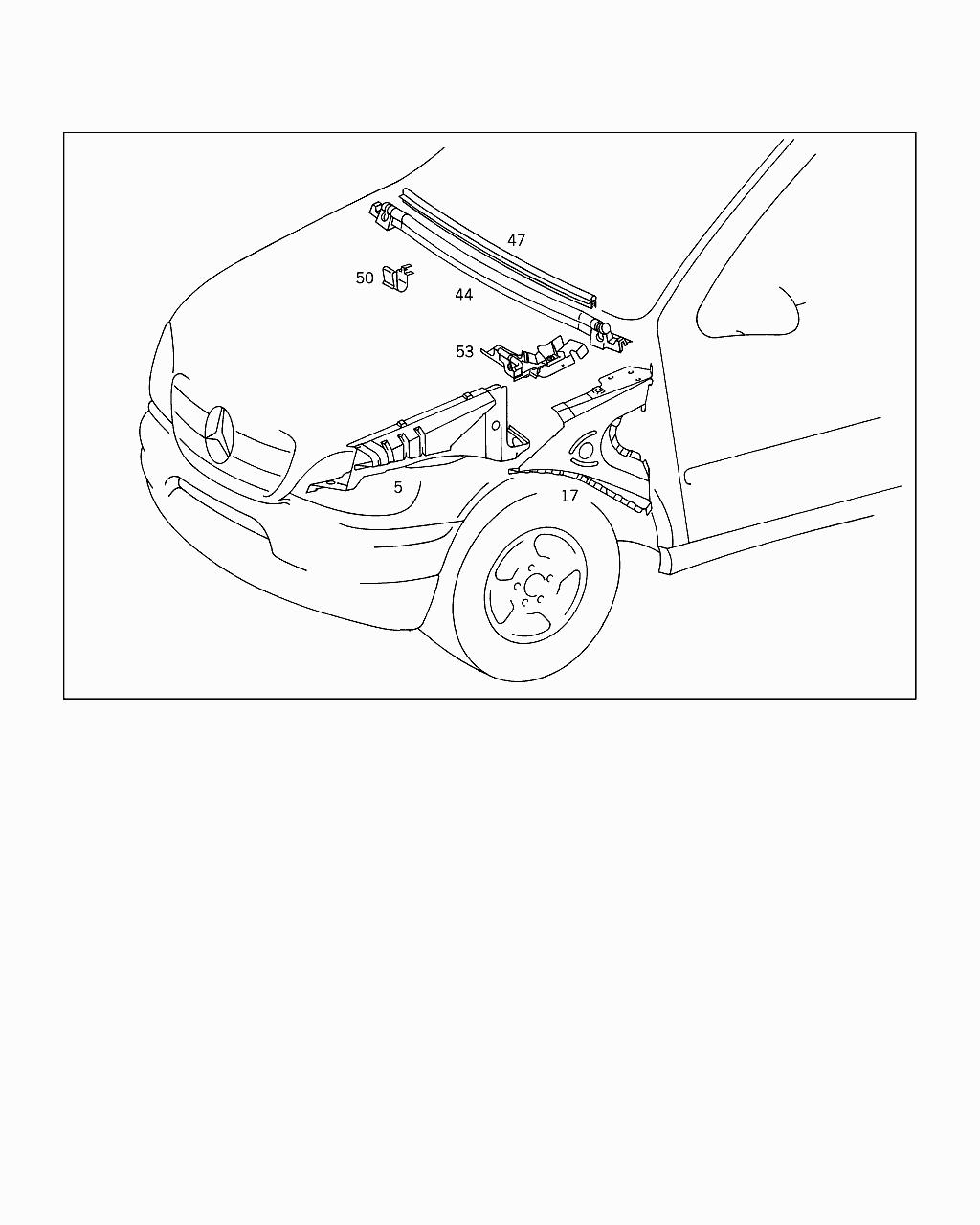 47
50
44
53
5
17