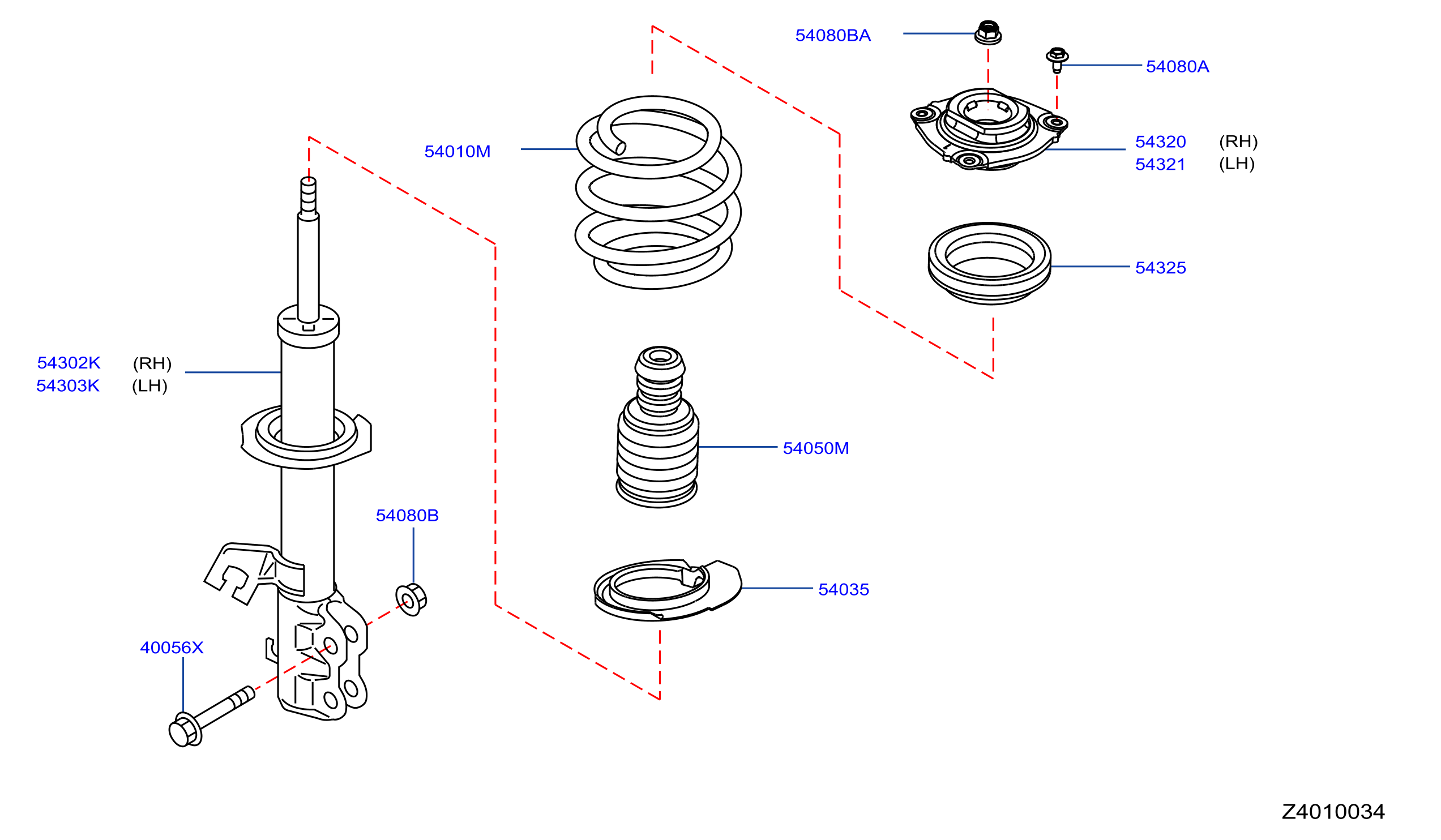 54080BA

54080A

54010M

54320 (RH)
54321 (LH)

54325

54302K (RH)
54303K (LH)

54050M

54080B

54035

40056X

Z4010034