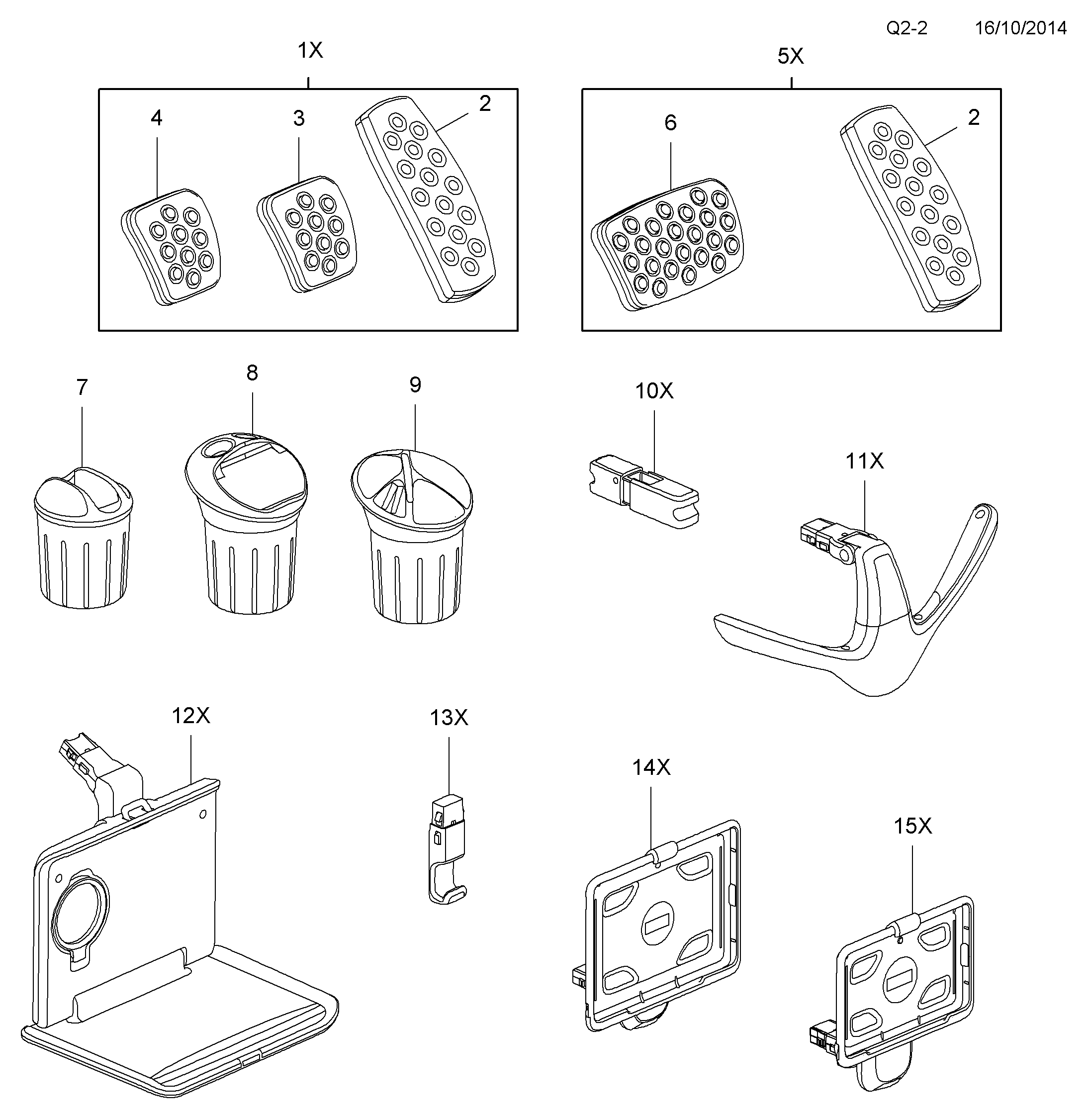 Q2-2 16/10/2014

1X

4

3

2

5X

6

2

7

8

9

10X

11X

12X

13X

14X

15X