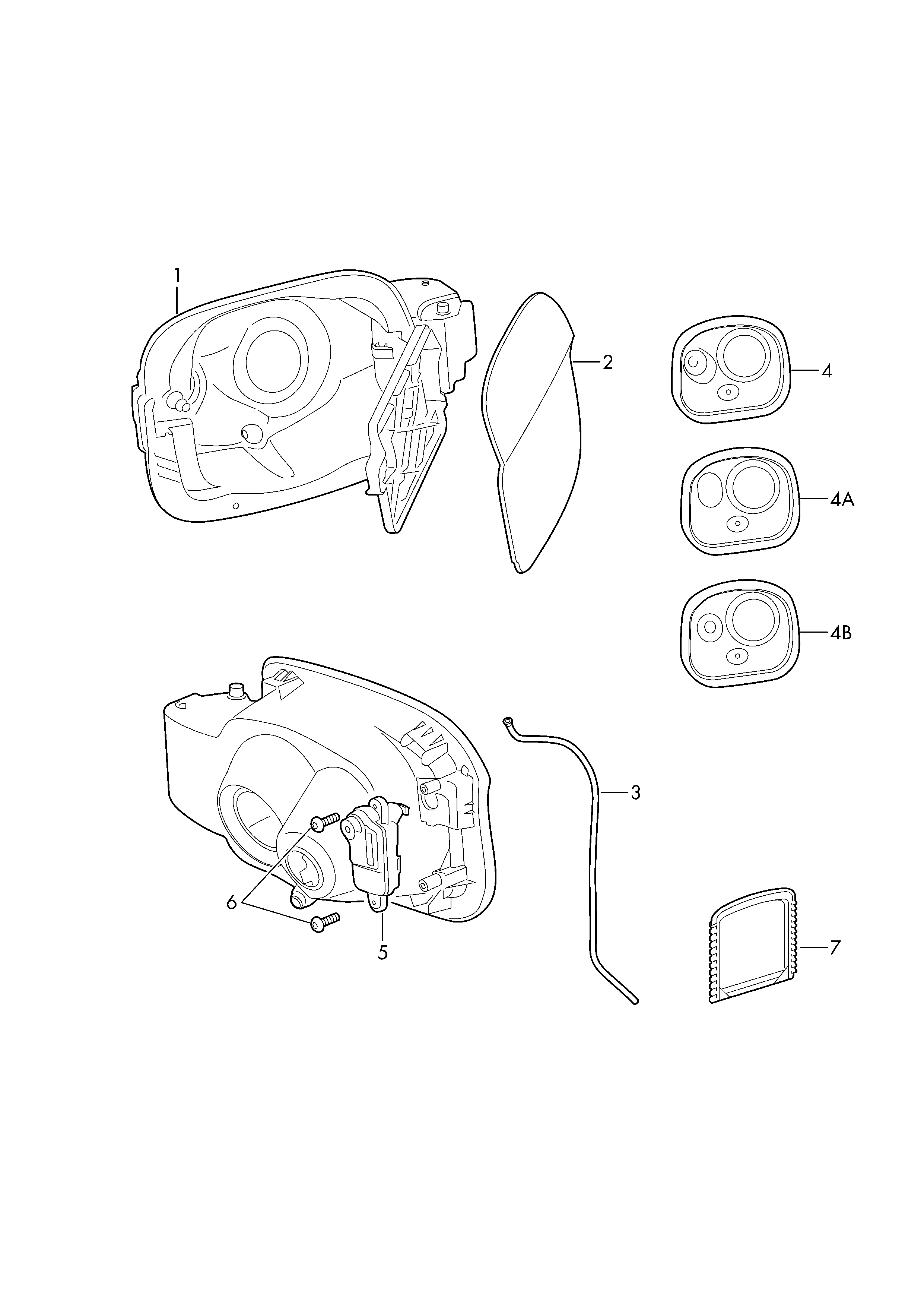 1
2
4
4A
4B
3
6
5
7