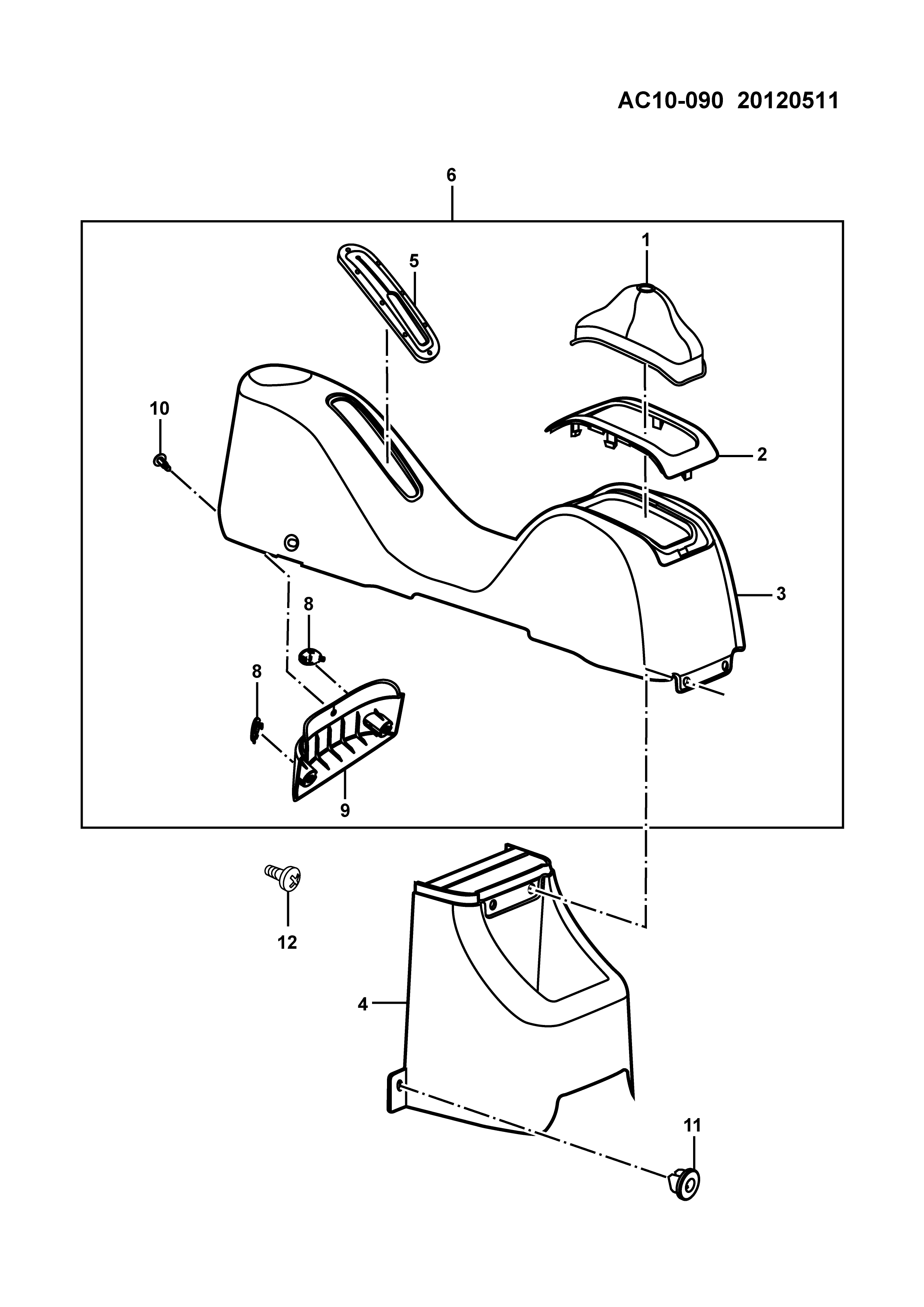 AC10-090 20120511

6

1

5

10

2

3

8

8

9

12

4

11