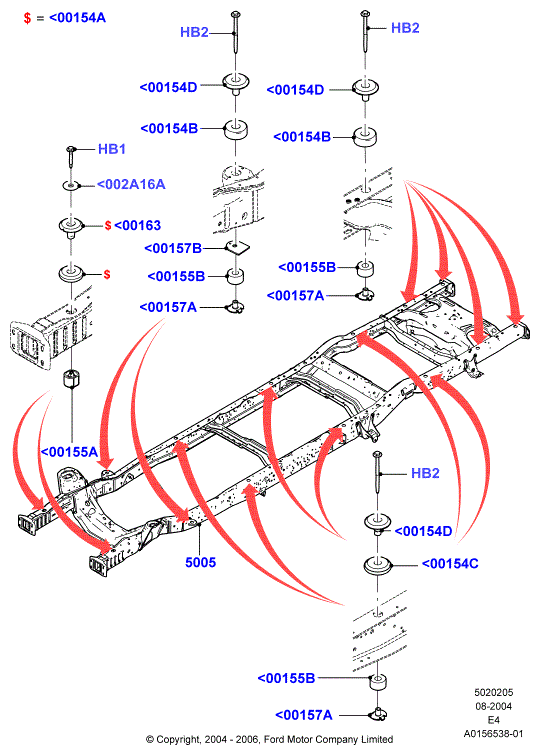 $ = <00154A

HB2
<00154D
<00154B
<00157B
<00155B
<00157A

HB2
<00154D
<00154B
<00155B
<00157A

HB1
<002A16A
$ <00163
$

<00155A

5005

HB2
<00154D
<00154C

<00155B
<00157A

5020205
08-2004
E4
A0156538-01

© Copyright, 2004 - 2006, Ford Motor Company Limited