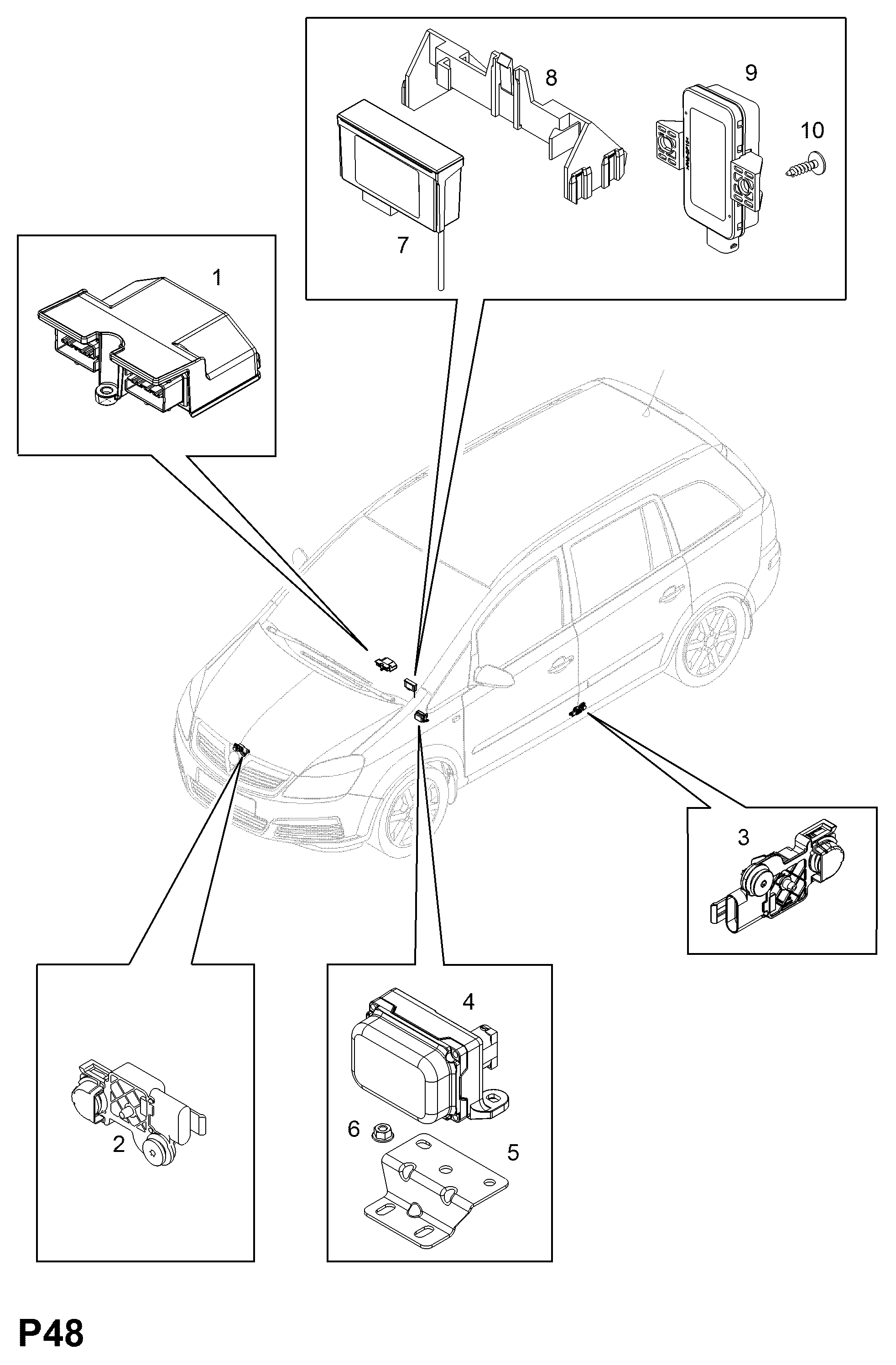 8
9
10
7
1
3
4
6
5
2
P48