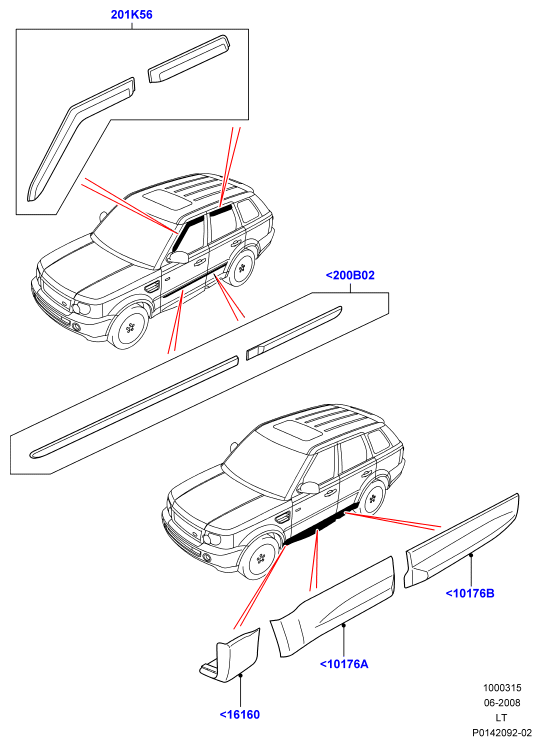 201K56

<200B02

<10176B

<10176A

<16160

1000315
06-2008
LT
P0142092-02