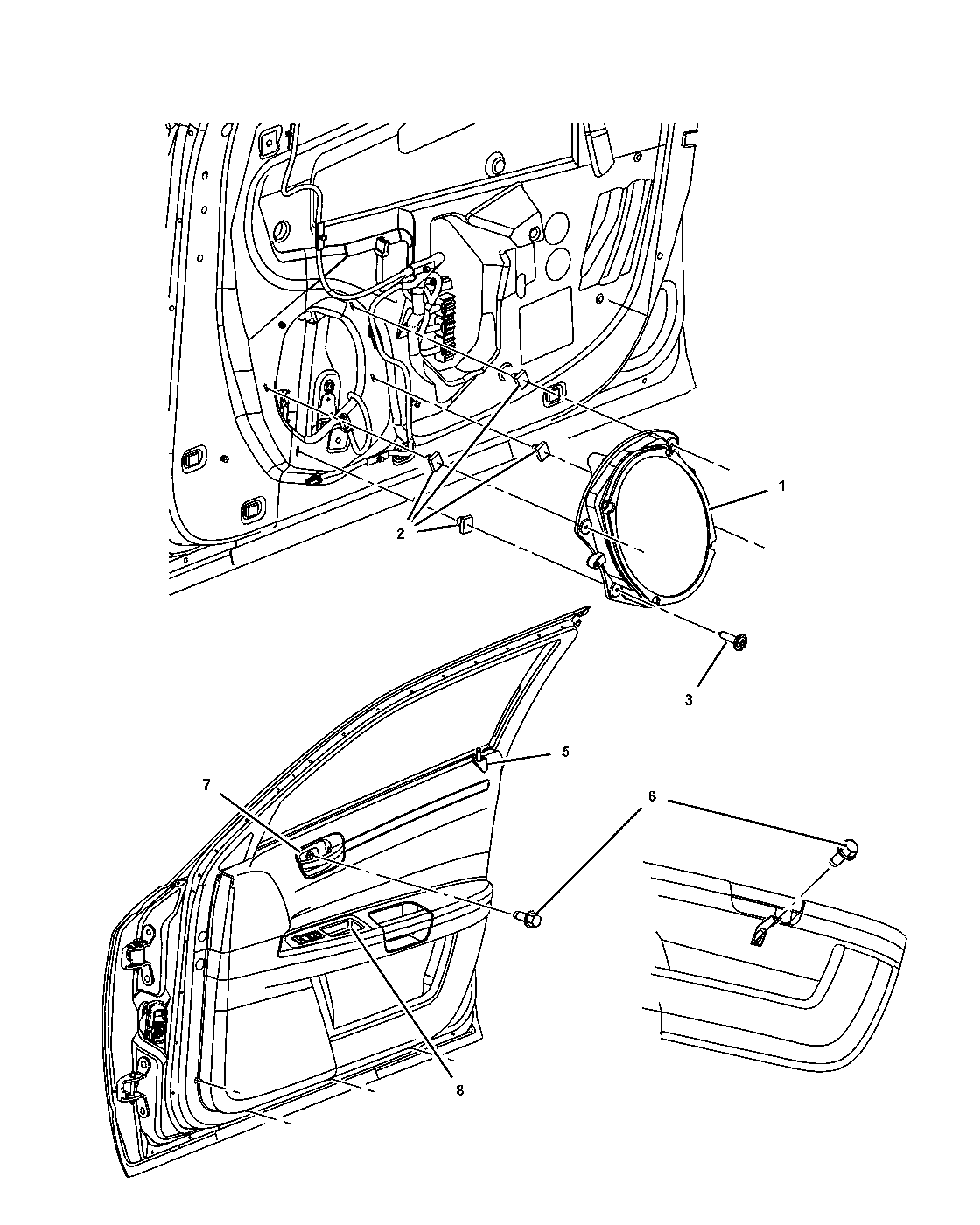 1
2
3
5
7
6
8