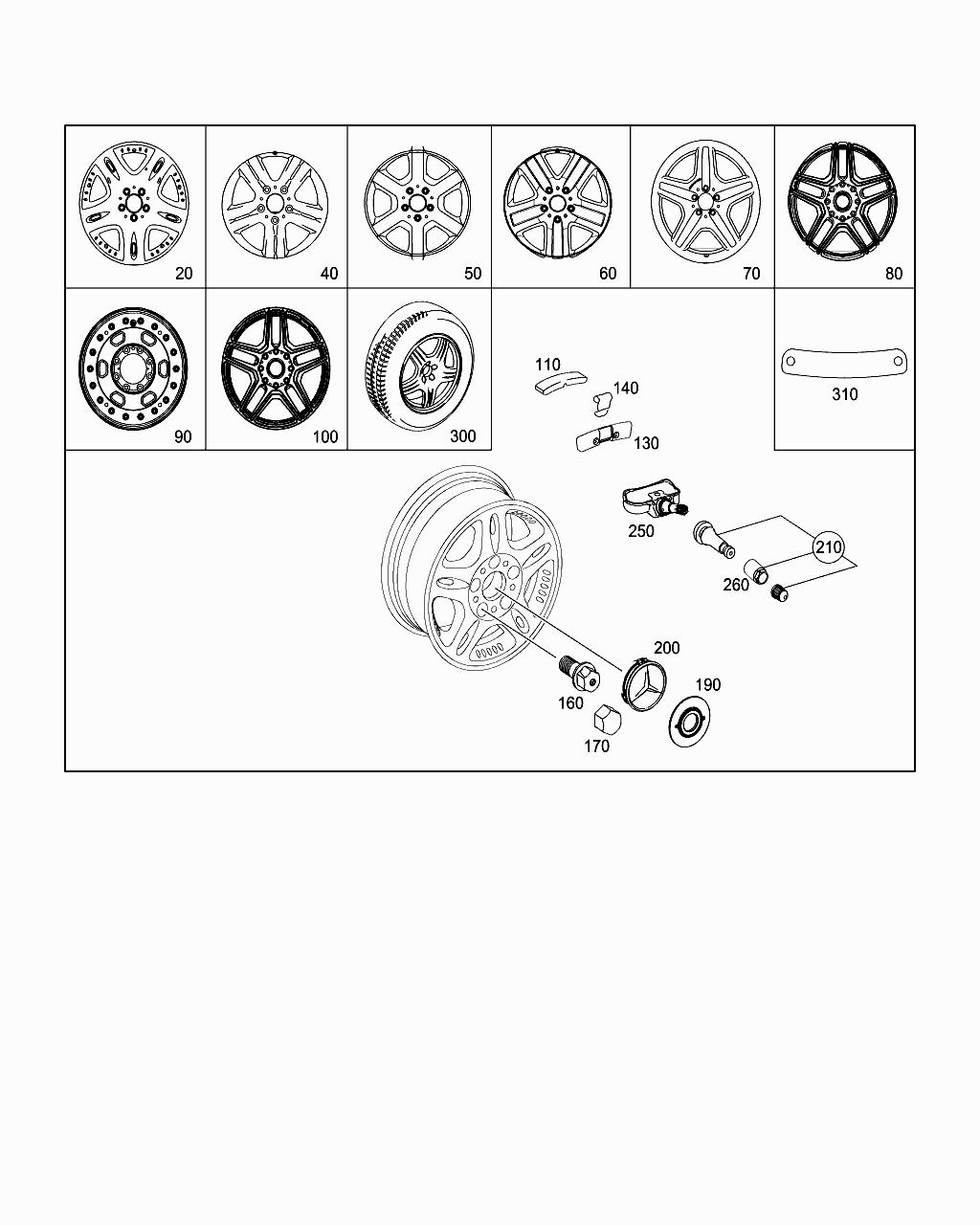 20
40
50
60
70
80
90
100
300
110
140
130
310
250
210
260
200
190
160
170