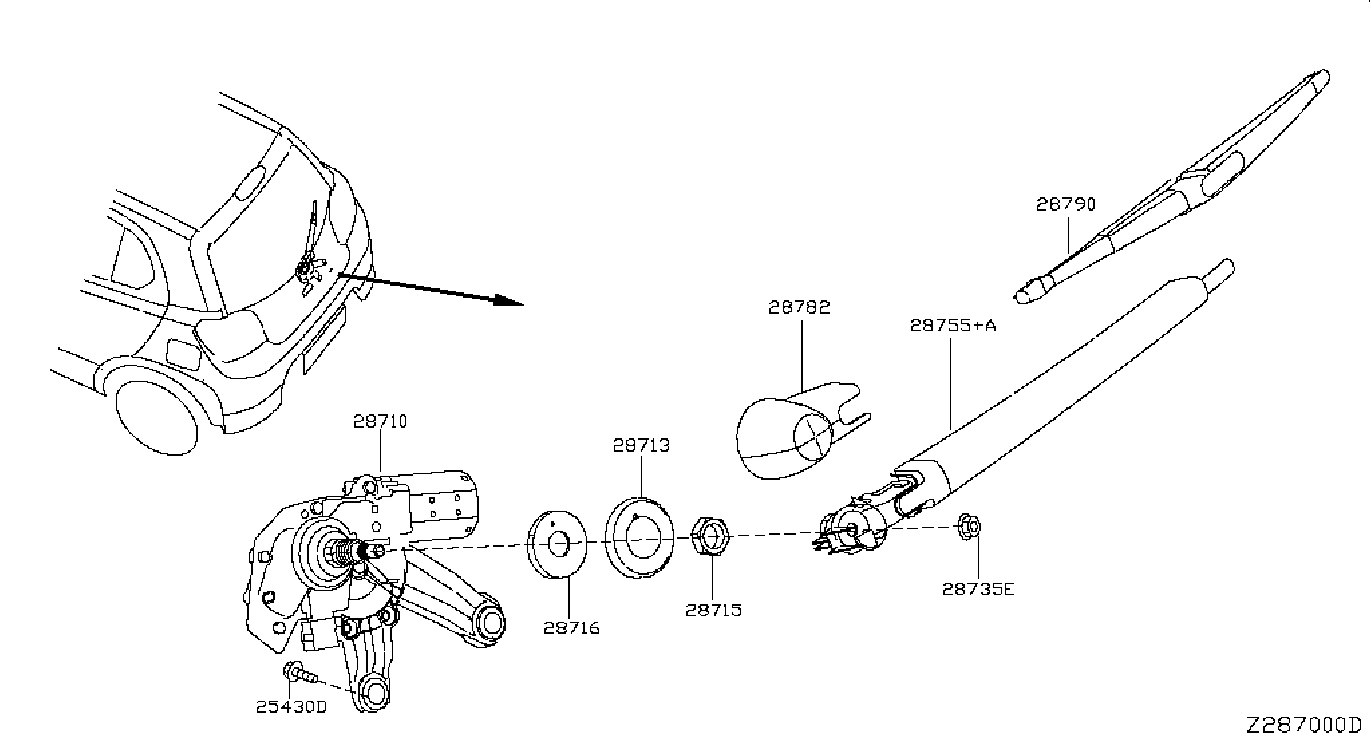 28790

28782

28755+A

28710

28713

28716

28715

28735E

25430D

Z287000D