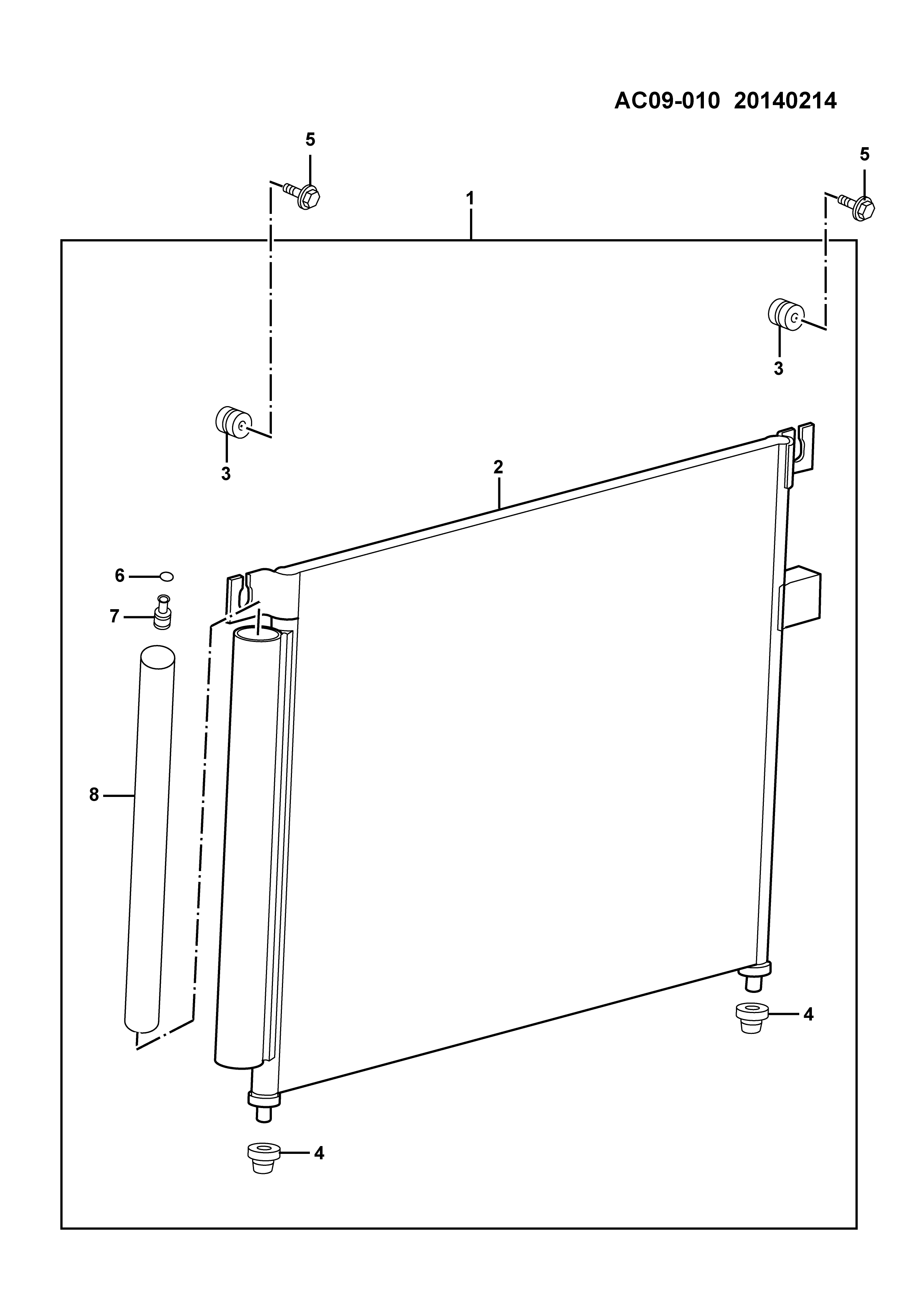 AC09-010 20140214

5
5
1
3
3
2
6
7
8
4
4