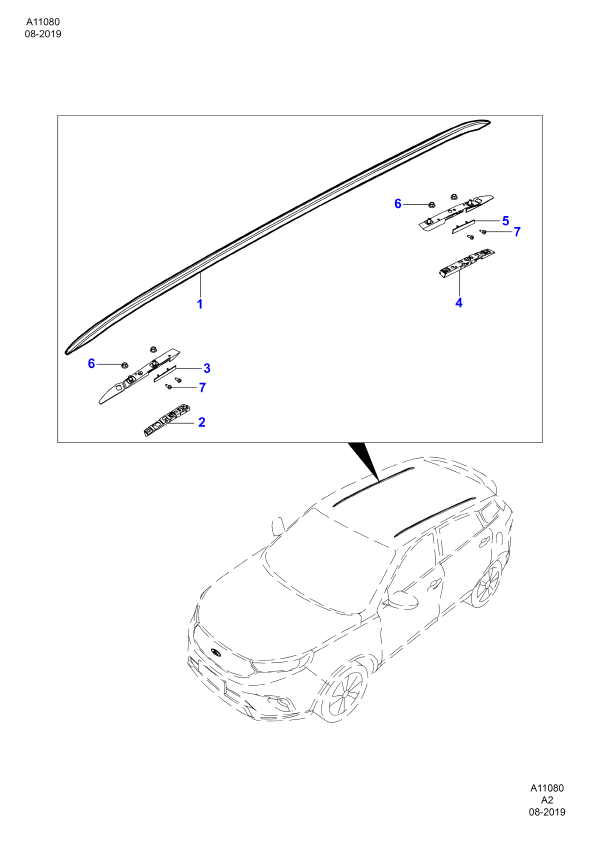 A11080
08-2019

6
5
7
4
1
6
3
7
2

A11080
A2
08-2019