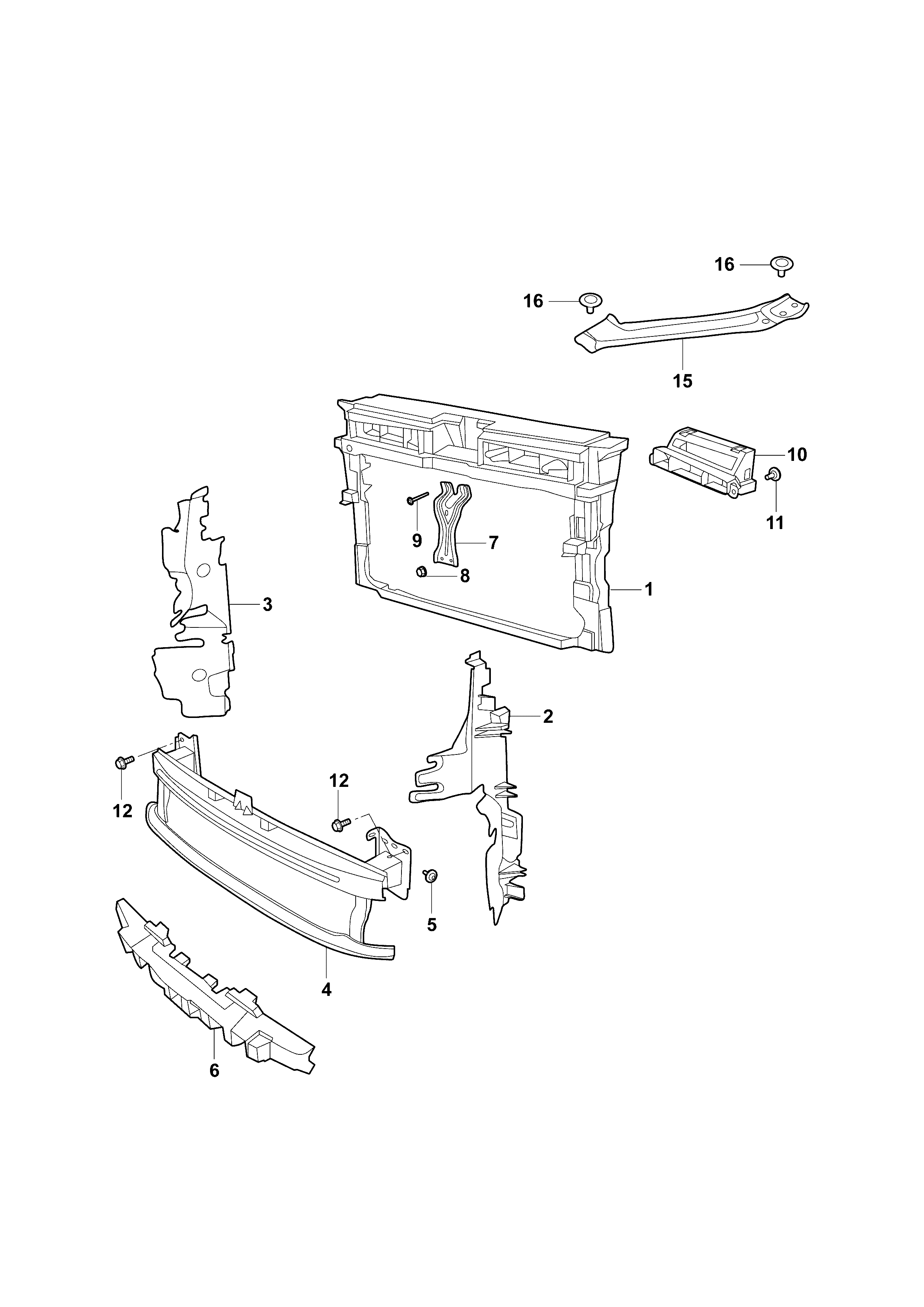 16
16
15
10
11
9
7
8
1
3
2
12
12
5
4
6