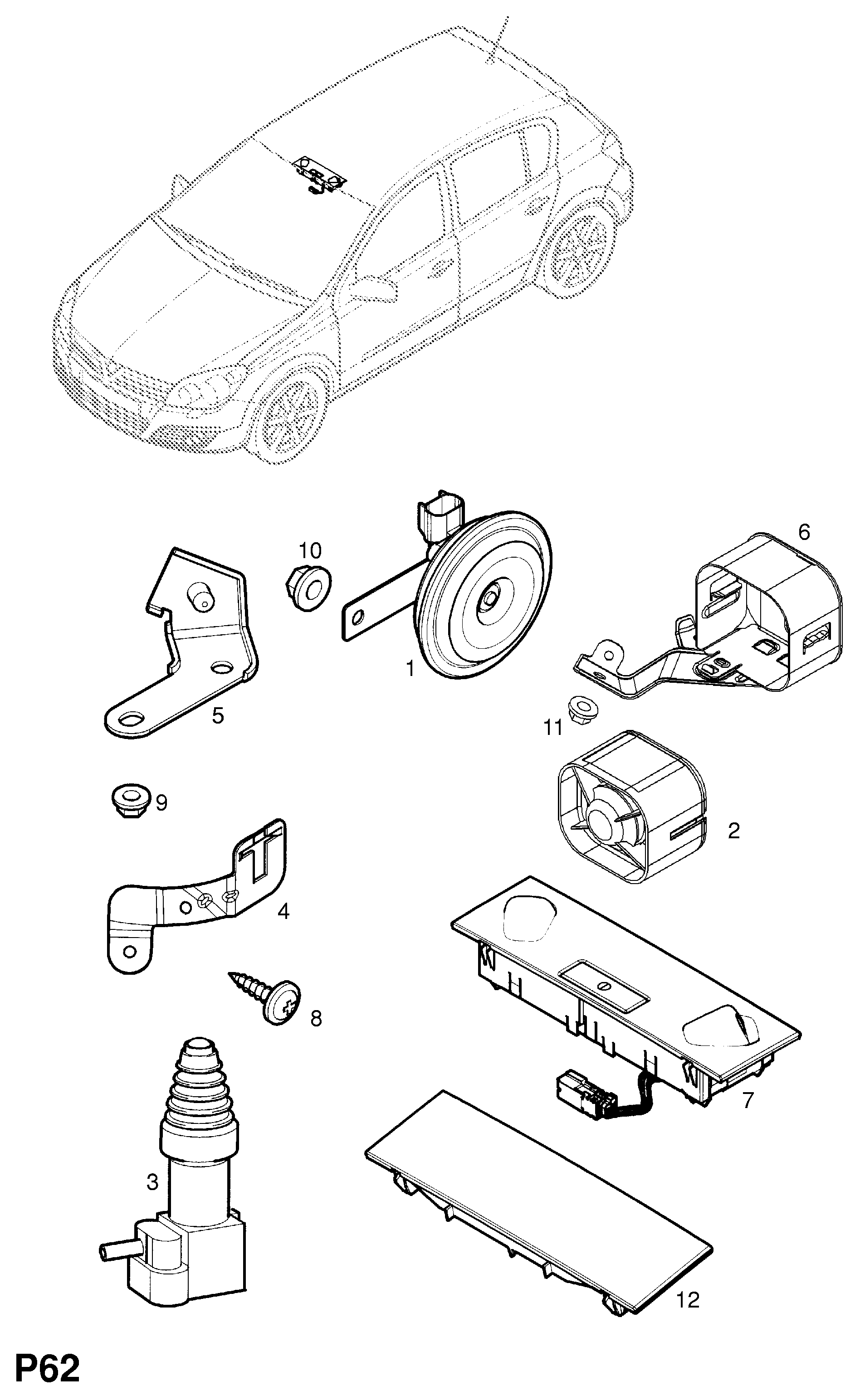 10
6
1
5
11
9
2
4
8
7
3
12
P62