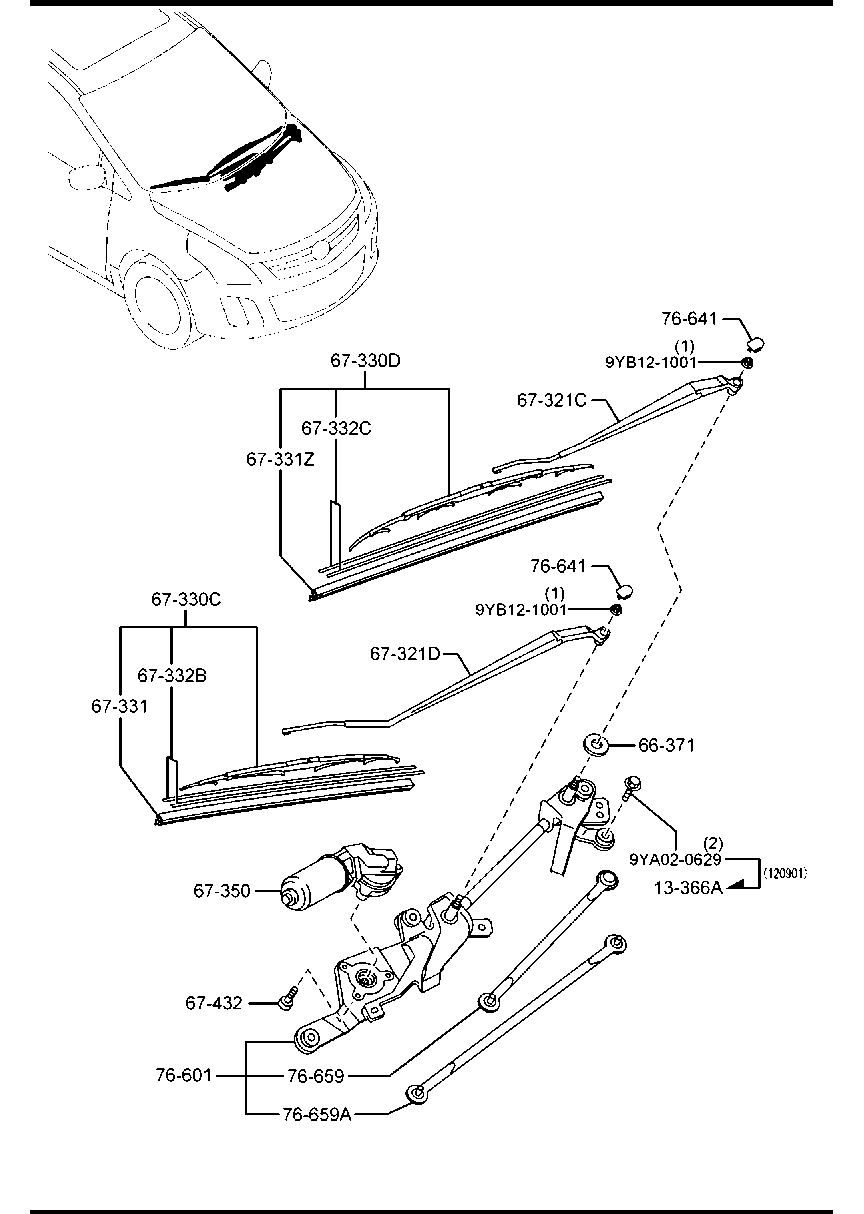 76-641
(1)
9YB12-1001
67-330D
67-321C
67-332C
67-331Z
76-641
(1)
9YB12-1001
67-330C
67-321D
67-332B
67-331
66-371
(2)
9YA02-0629
(120901)
13-366A
67-350
67-432
76-601
76-659
76-659A