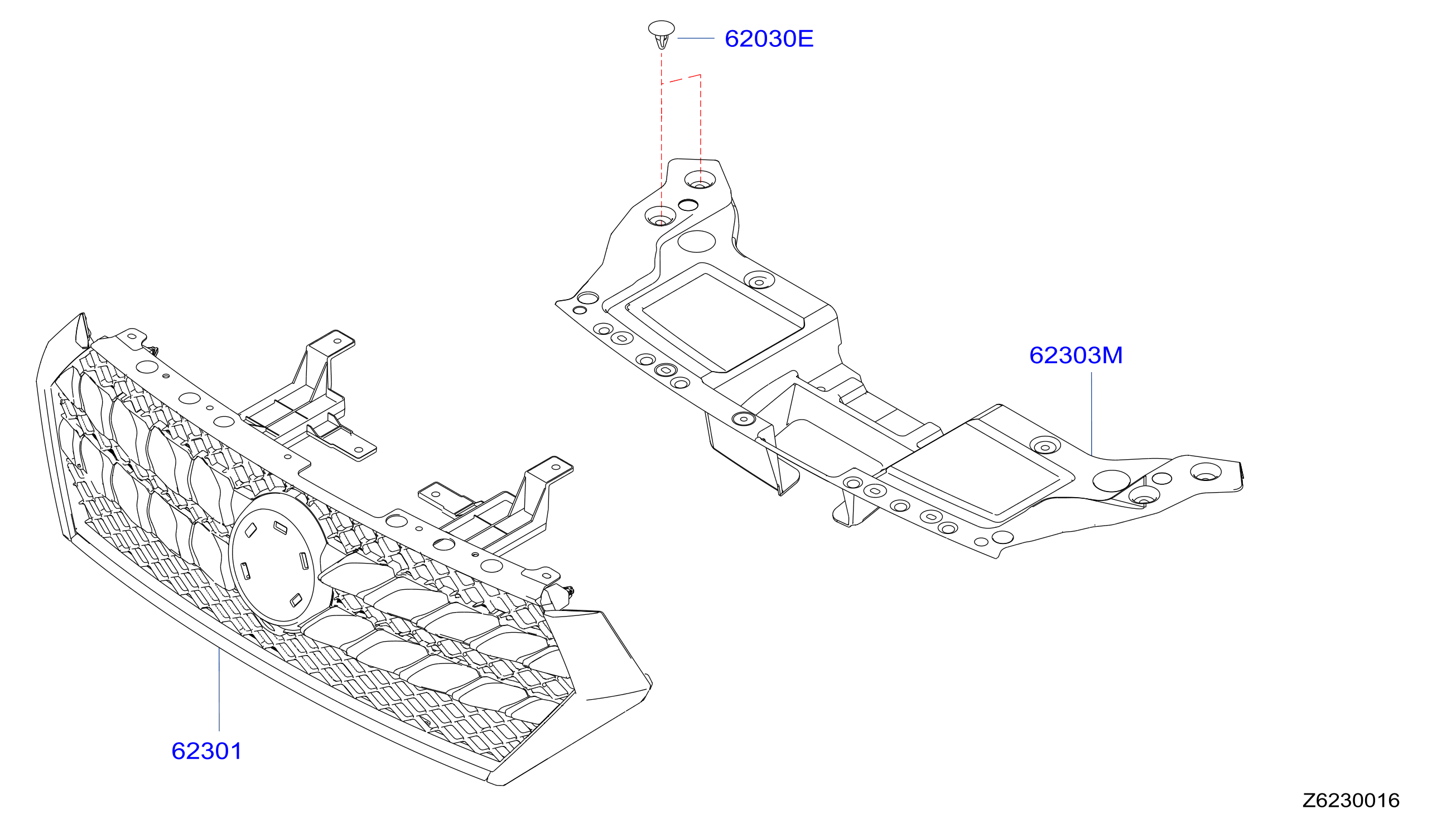 62030E

62303M

62301

Z6230016