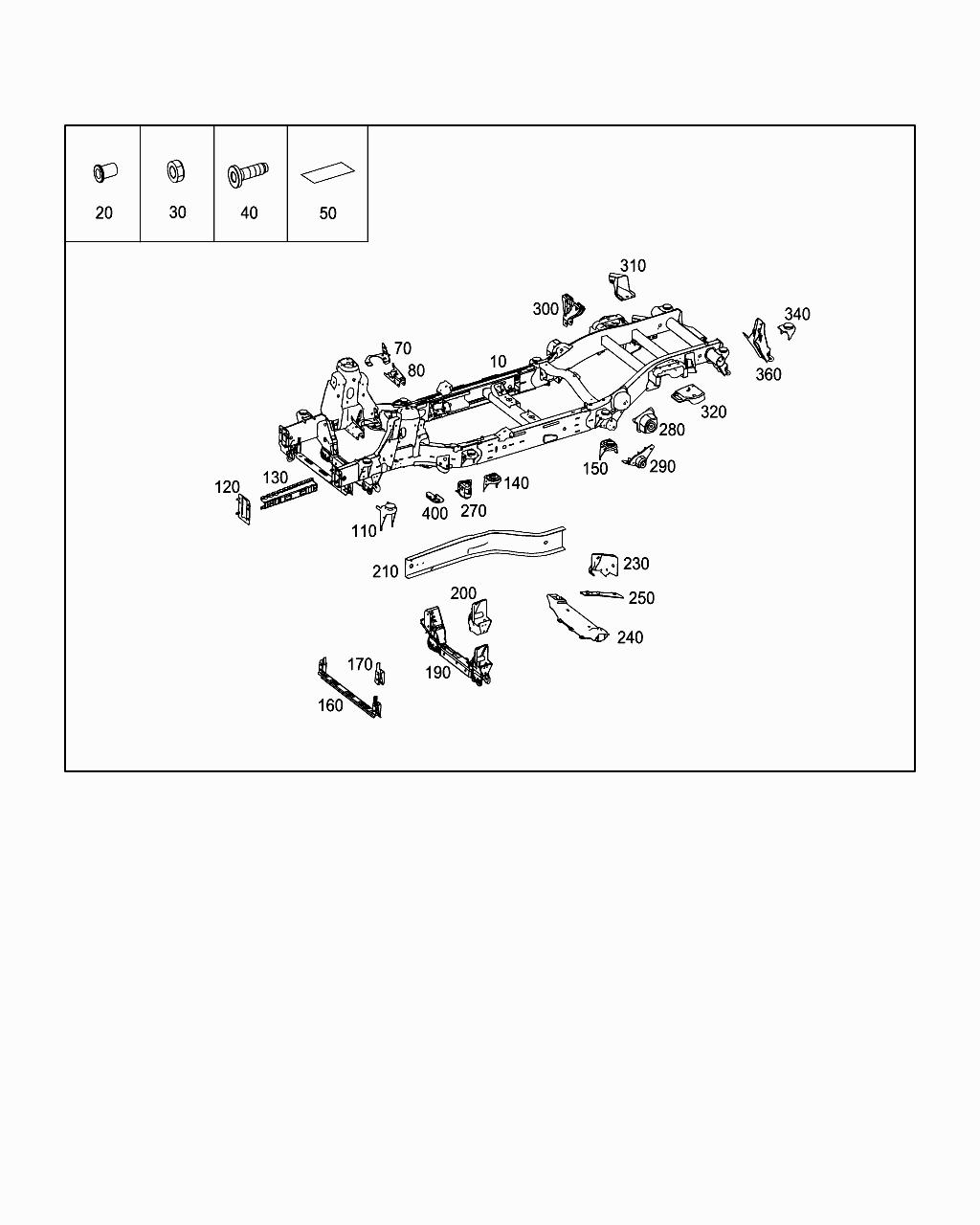 20 30 40 50

310
300
340
70
80
10
360
320
280
150
290
120
130
140
400
270
110
210
230
250
200
240
170
190
160