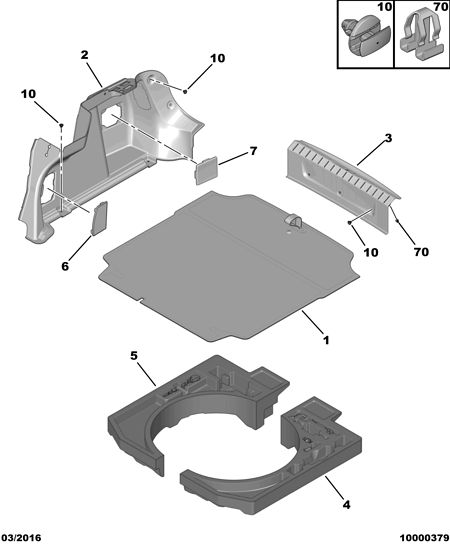 10
70
2
10
10
7
3
6
10
70
1
5
4
03/2016
10000379