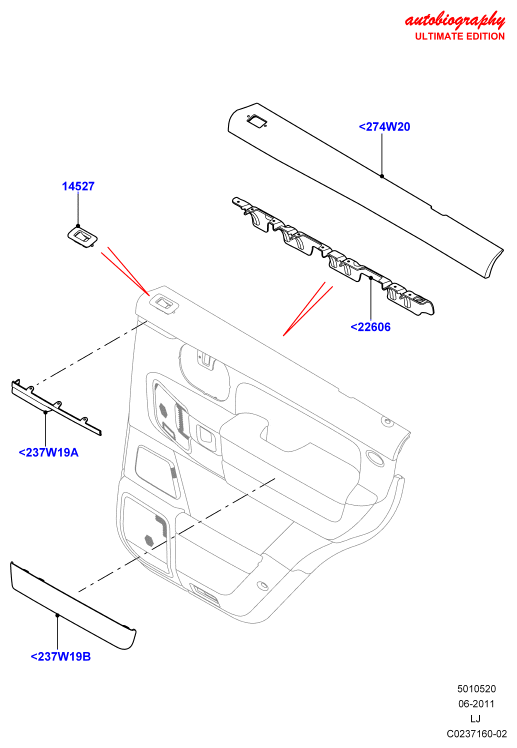 autobiography
ULTIMATE EDITION

<274W20

14527

<22606

<237W19A

<237W19B

5010520
06-2011
LJ
C0237160-02