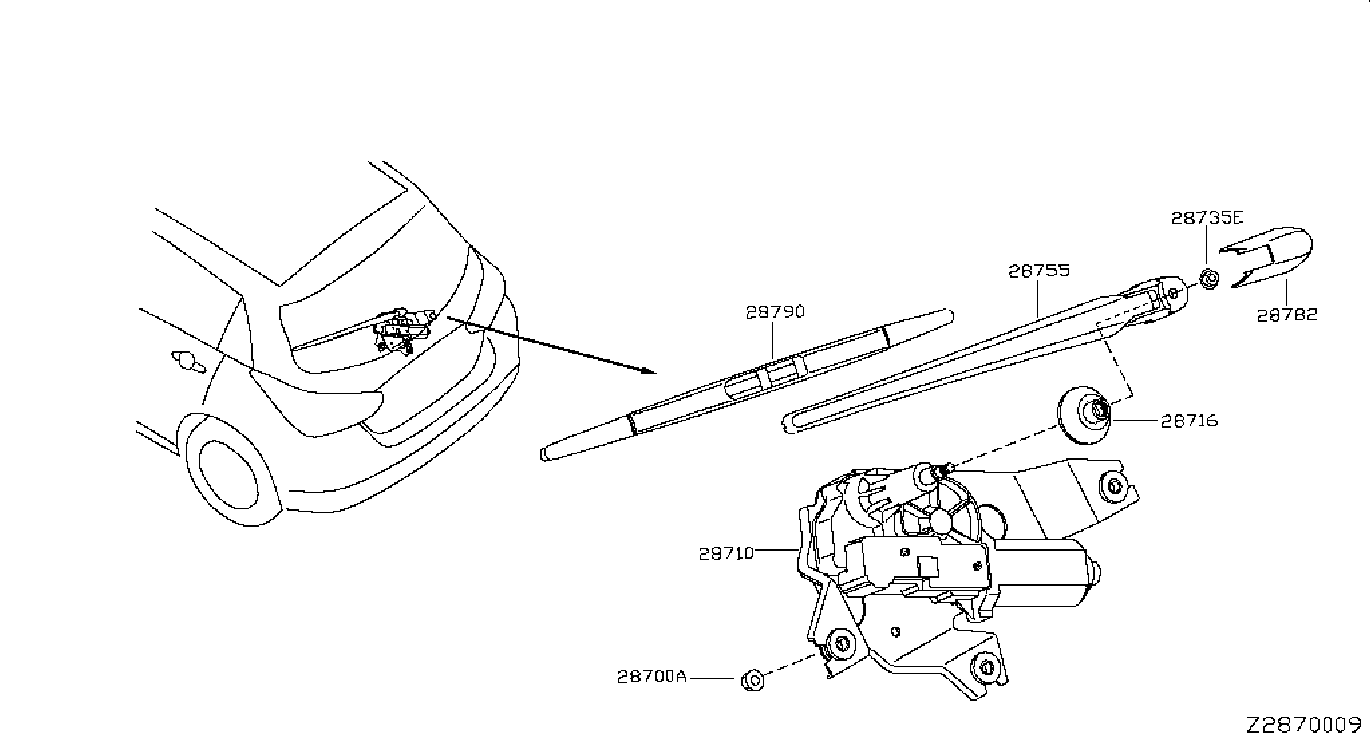 28735E
28755
28782
28790
28716
28710
28700A
Z2870009