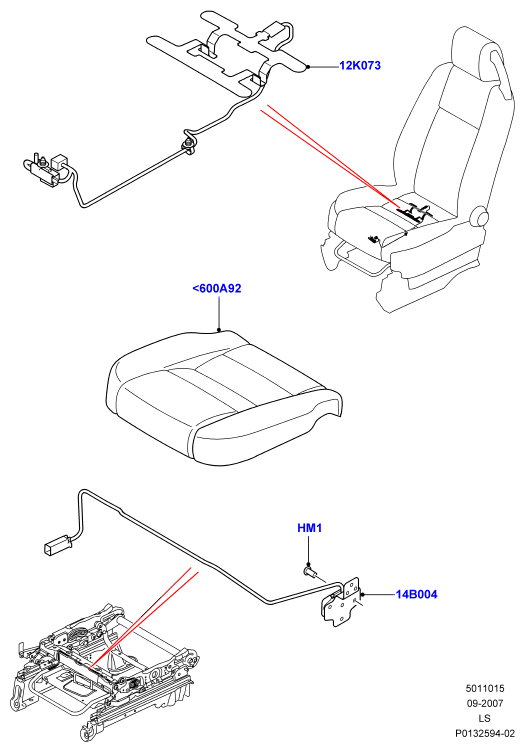 12K073

<600A92

HM1

14B004

5011015
09-2007
LS
P0132594-02