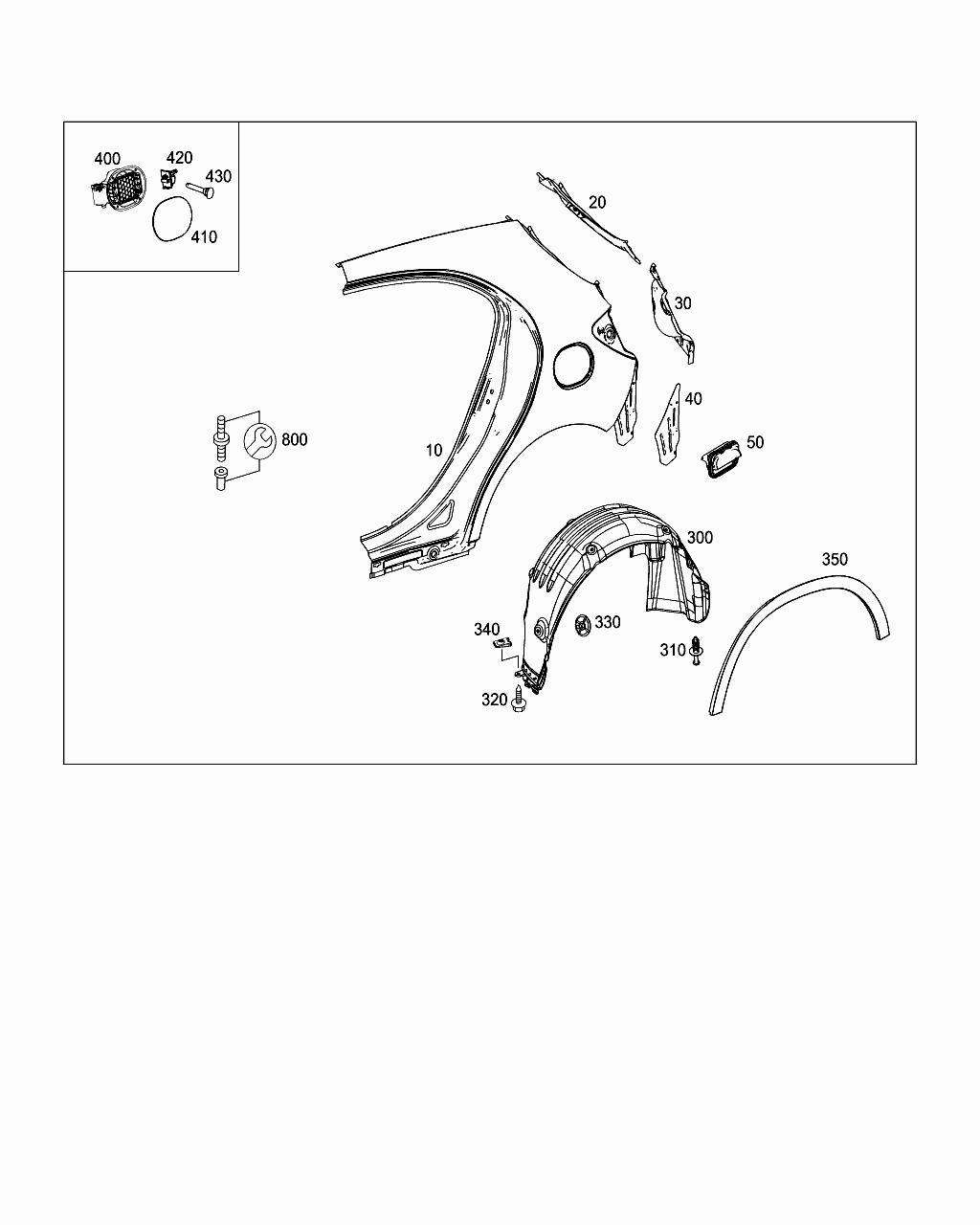 400
420
430
410
20
30
40
50
800
10
300
350
340
330
310
320