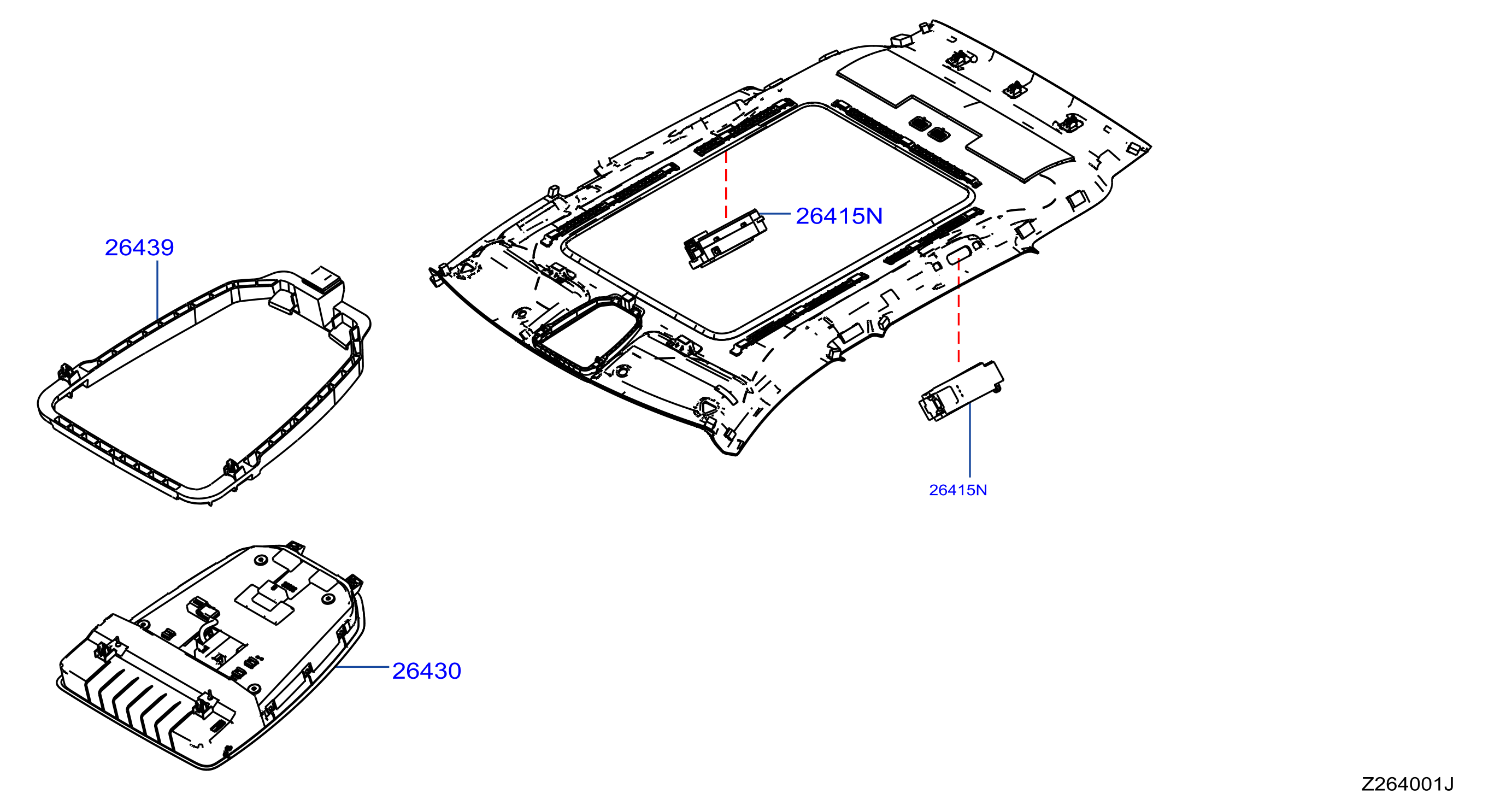 26439

26415N

26415N

26430

Z264001J