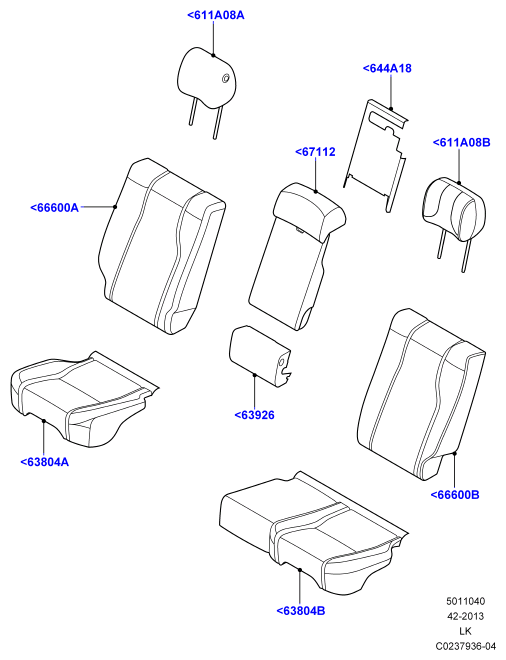 <611A08A

<644A18

<67112

<611A08B

<66600A

<63926

<63804A

<66600B

<63804B

5011040
42-2013
LK
C0237936-04