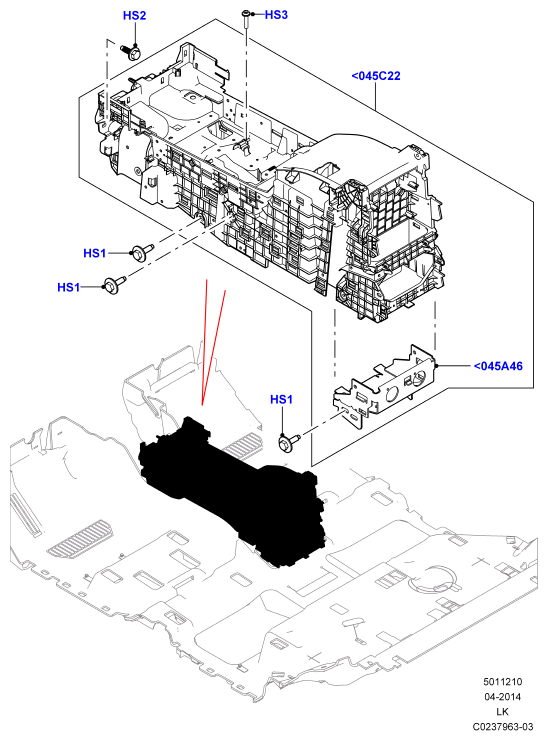 HS2
HS3
<045C22
HS1
HS1
<045A46
HS1

5011210
04-2014
LK
C0237963-03