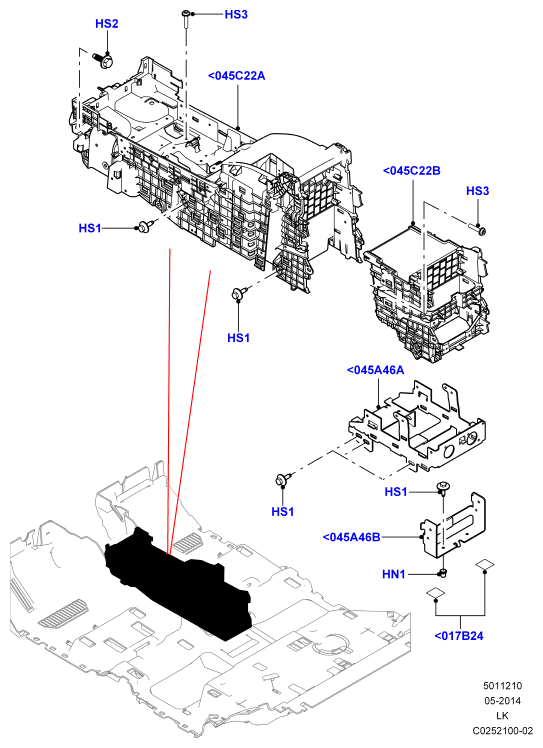 HS2
HS3
<045C22A
<045C22B
HS3
HS1
HS1
<045A46A
HS1
HS1
<045A46B
HN1
<017B24
5011210
05-2014
LK
C0252100-02