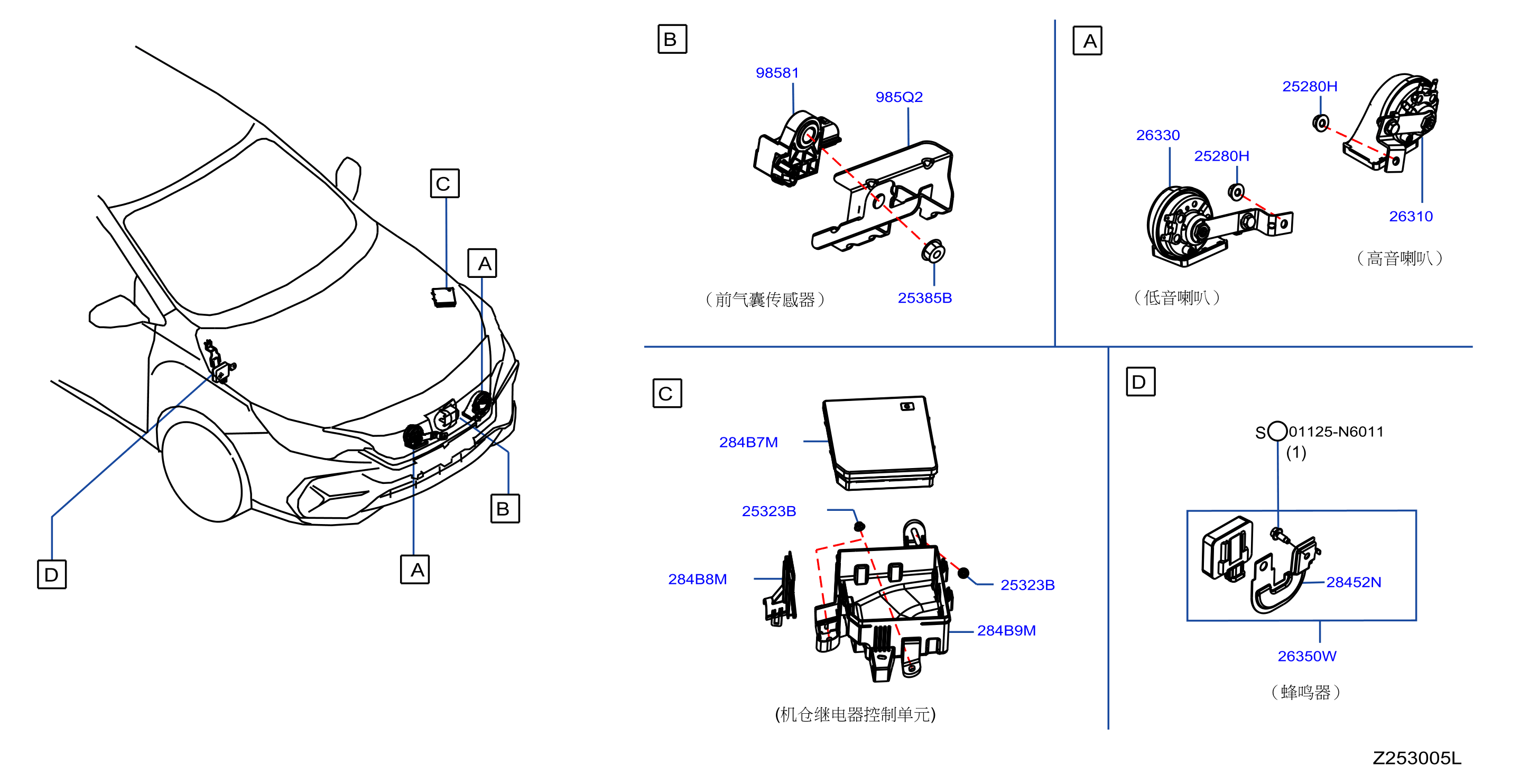 C
A
B
D
A

B
98581
985Q2
25385B
（前气囊传感器）

A
25280H
26330
25280H
26310
（高音喇叭）
（低音喇叭）

C
284B7M
25323B
284B8M
25323B
284B9M
(机仓继电器控制单元)

D
S 01125-N6011
(1)
28452N
26350W
（蜂鸣器）

Z253005L