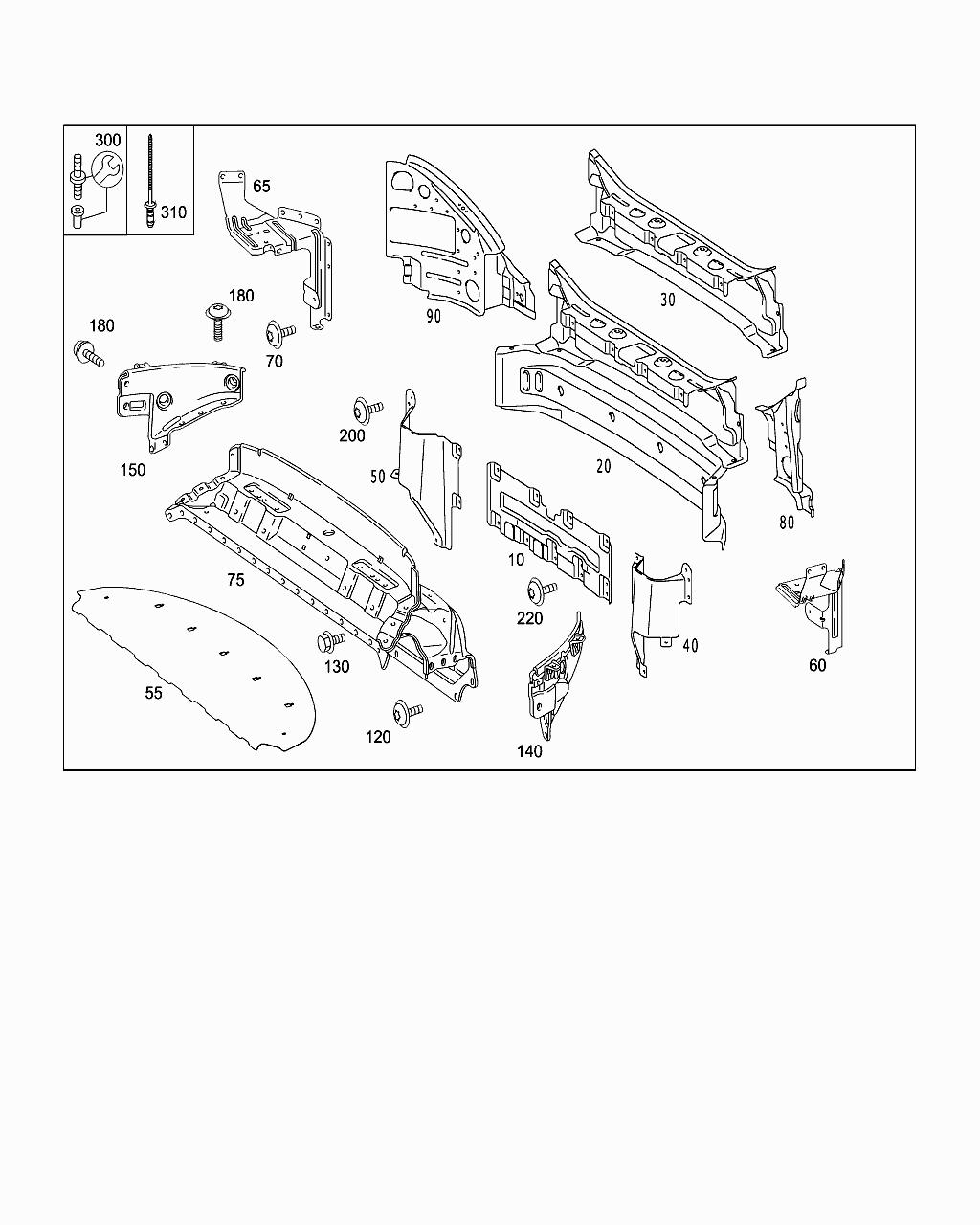 300
310
65
90
30
180
180
70
150
200
50
20
80
10
75
220
40
60
55
130
120
140