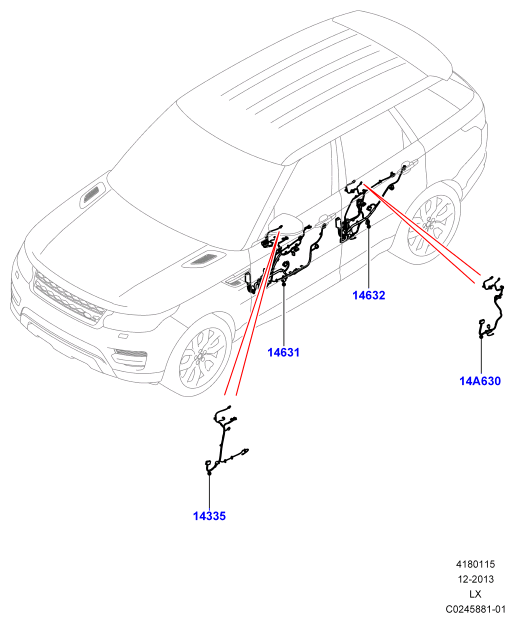 14632
14631
14A630
14335
4180115
12-2013
LX
C0245881-01