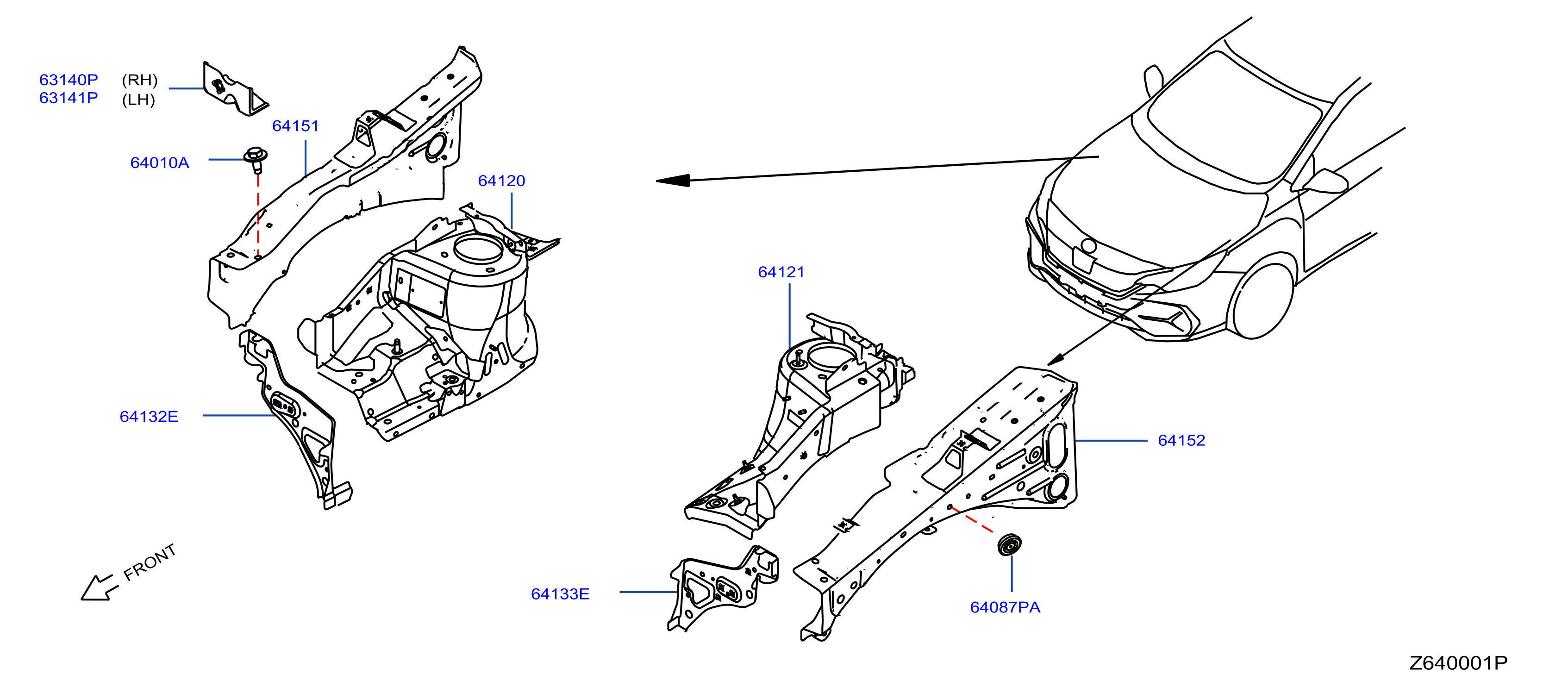 63140P (RH)
63141P (LH)

64151

64010A

64120

64121

64132E

64152

FRONT

64133E

64087PA

Z640001P