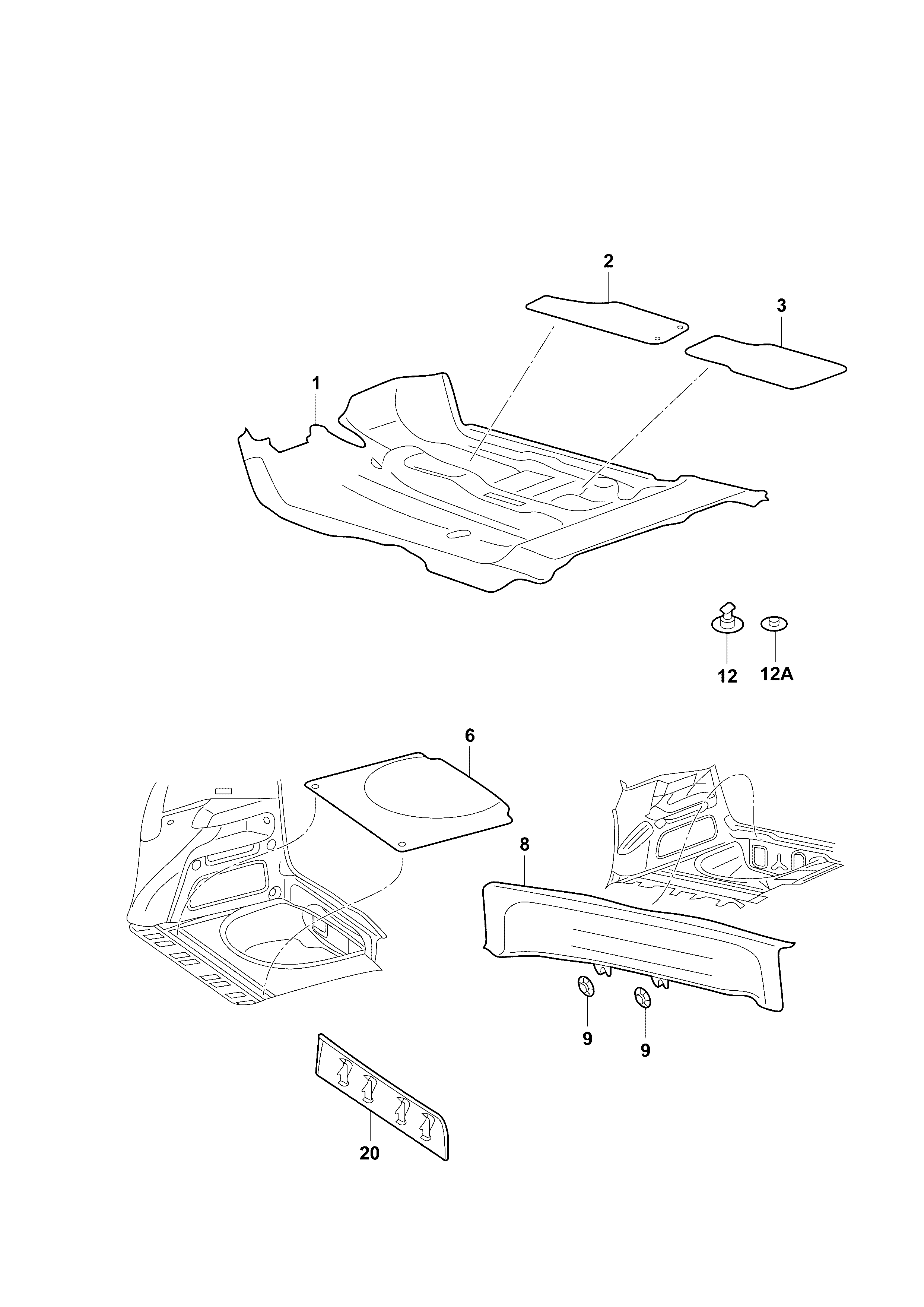 2
3
1
12
12A
6
8
9
9
20