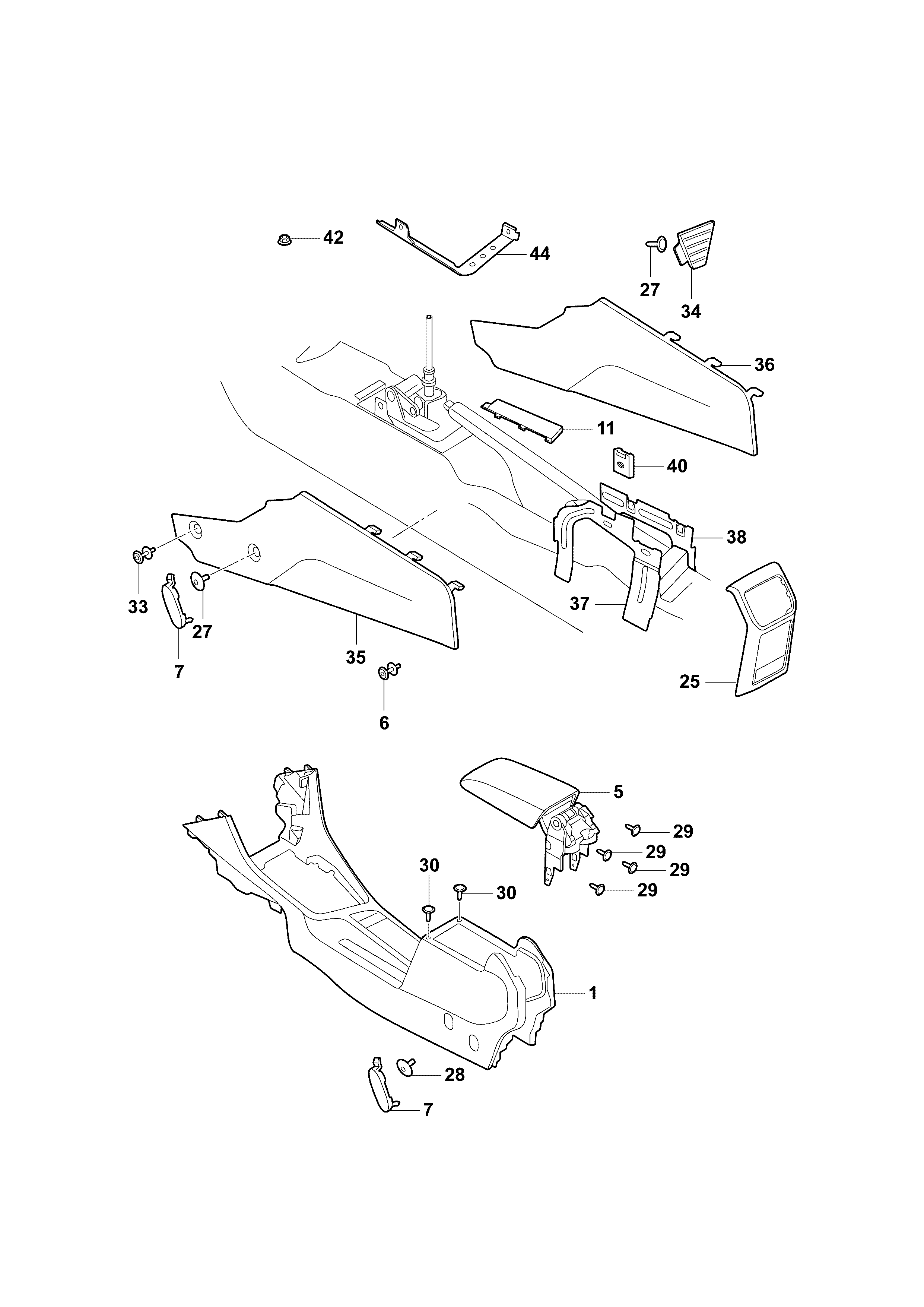 42
44
27
34
36
11
40
38
33
27
7
35
37
25
6
5
29
29
29
29
30
30
1
28
7